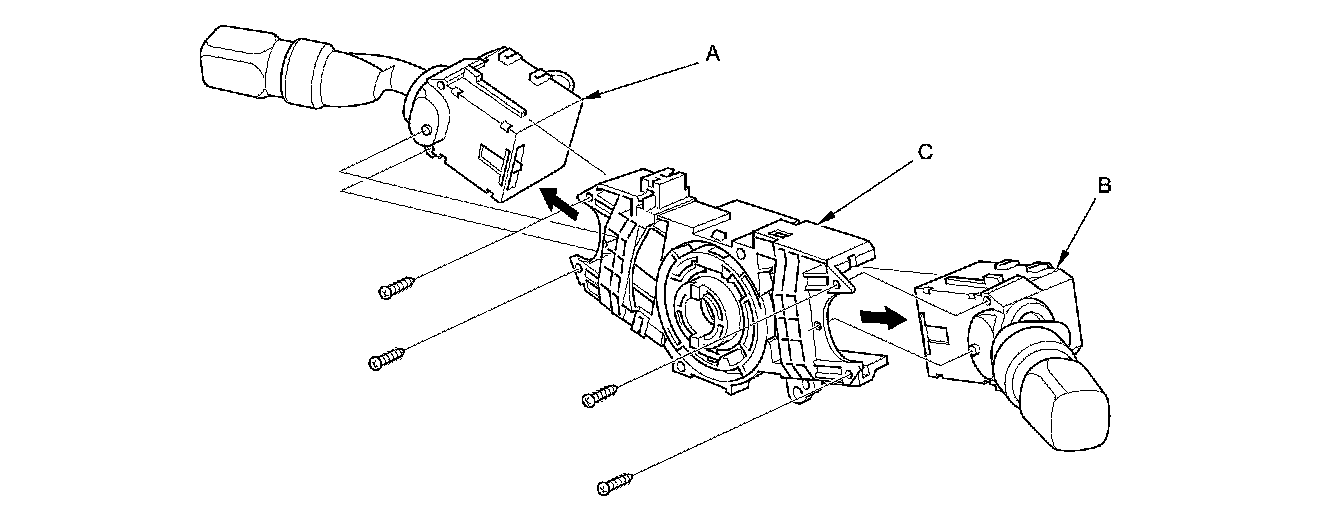 A

C

B