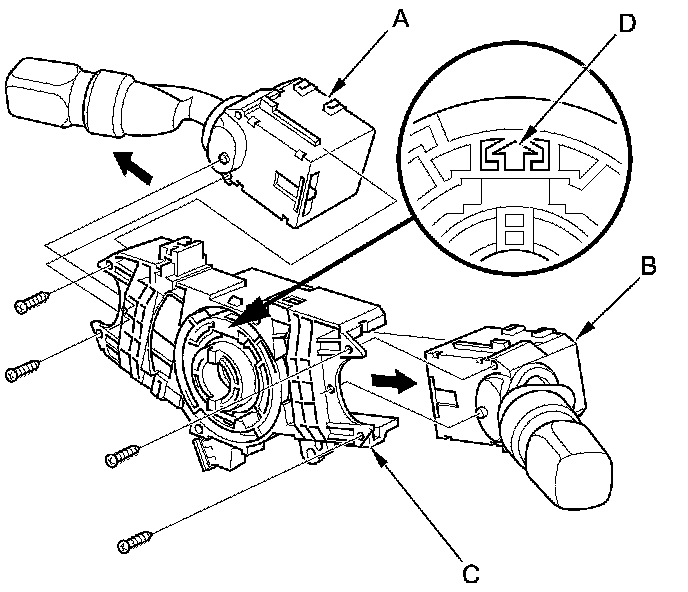 A
D
B
C