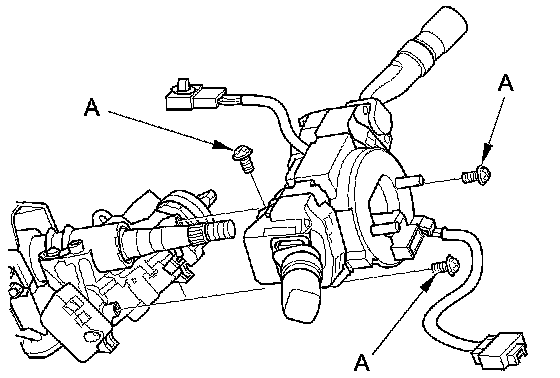 A

A

A