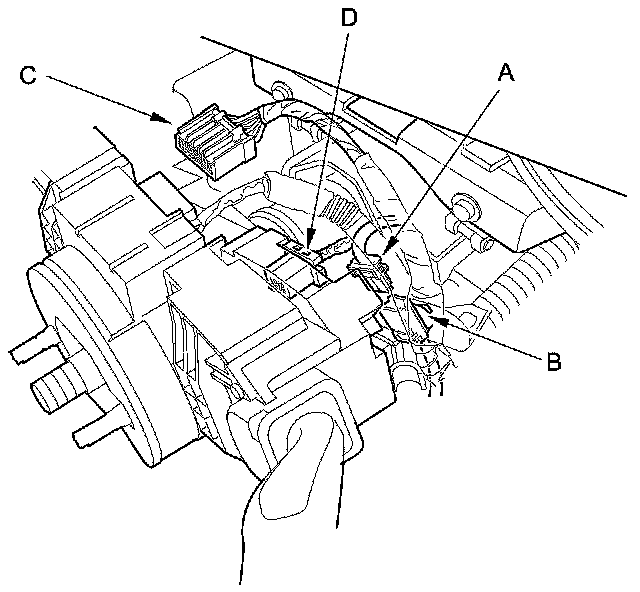 D
C
A
B