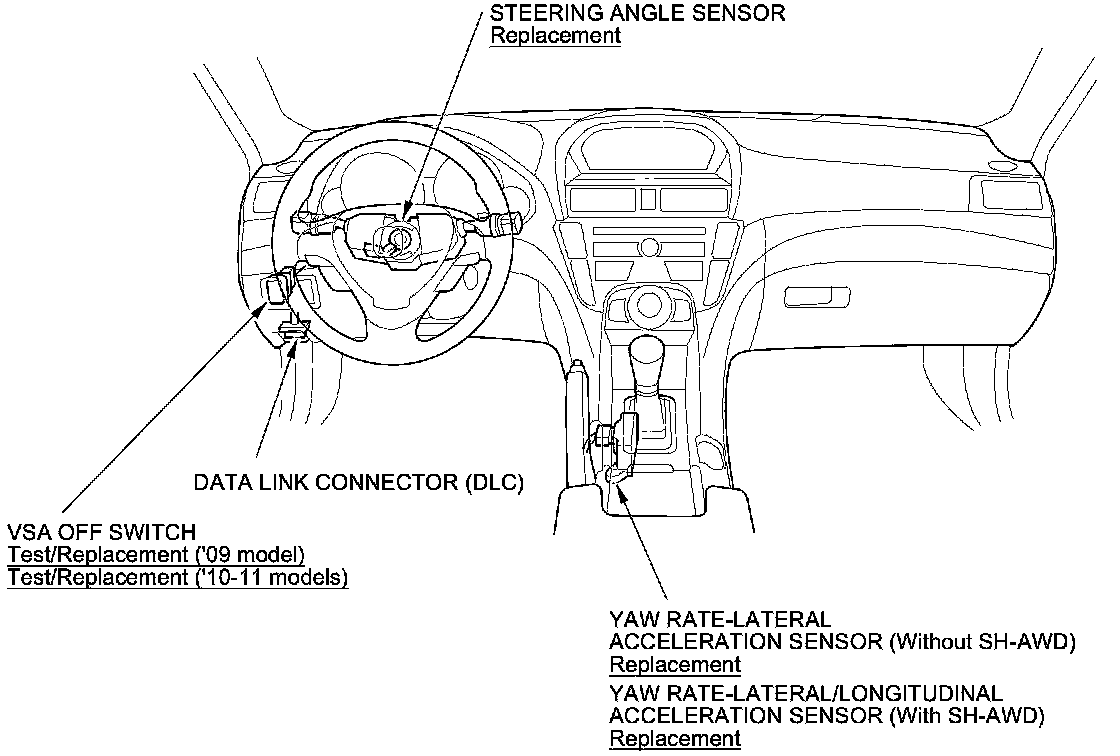 STEERING ANGLE SENSOR
Replacement

DATA LINK CONNECTOR (DLC)

VSA OFF SWITCH
Test/Replacement ('09 model)
Test/Replacement ('10-11 models)

YAW RATE-LATERAL
ACCELERATION SENSOR (Without SH-AWD)
Replacement

YAW RATE-LATERAL/LONGITUDINAL
ACCELERATION SENSOR (With SH-AWD)
Replacement