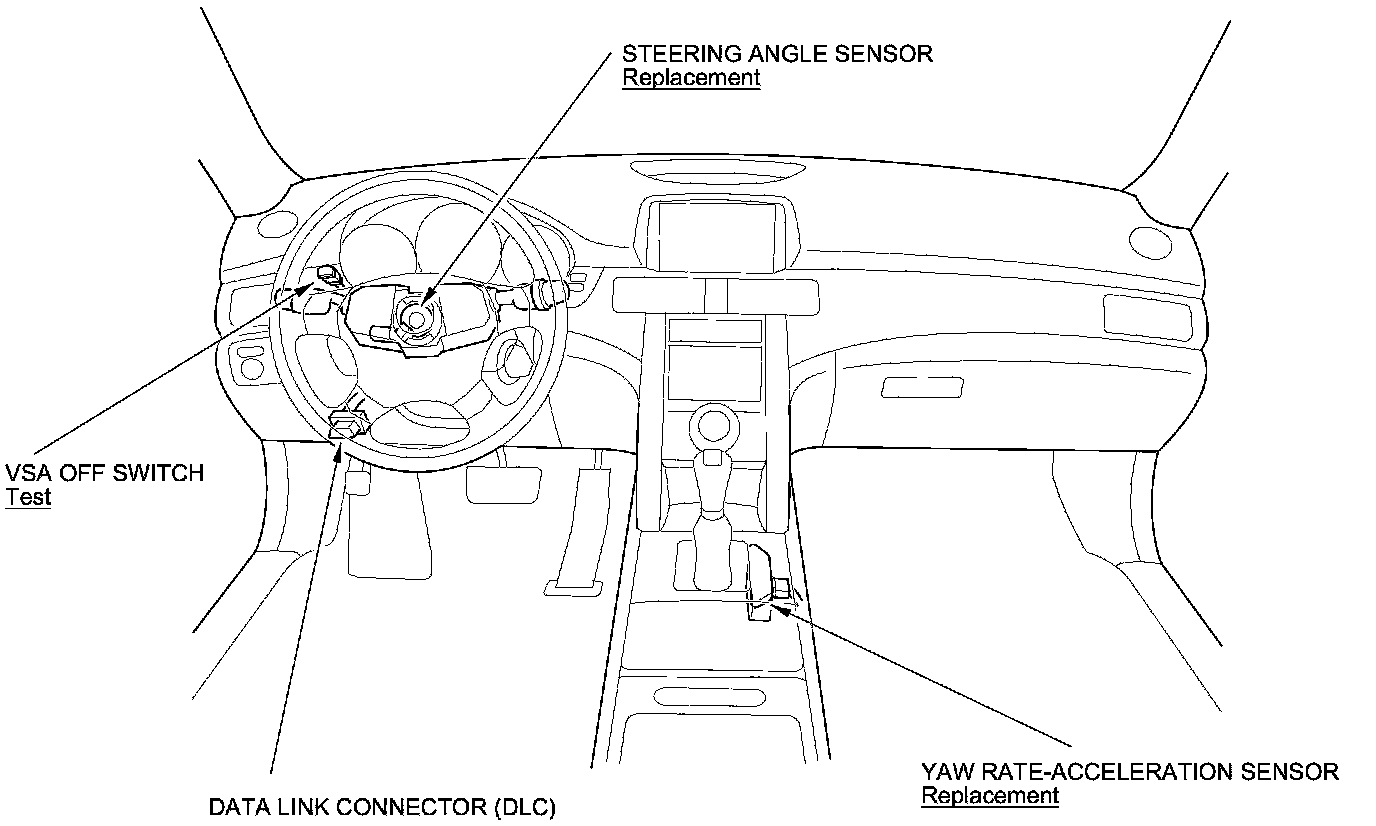 STEERING ANGLE SENSOR
Replacement

VSA OFF SWITCH
Test

DATA LINK CONNECTOR (DLC)

YAW RATE-ACCELERATION SENSOR
Replacement