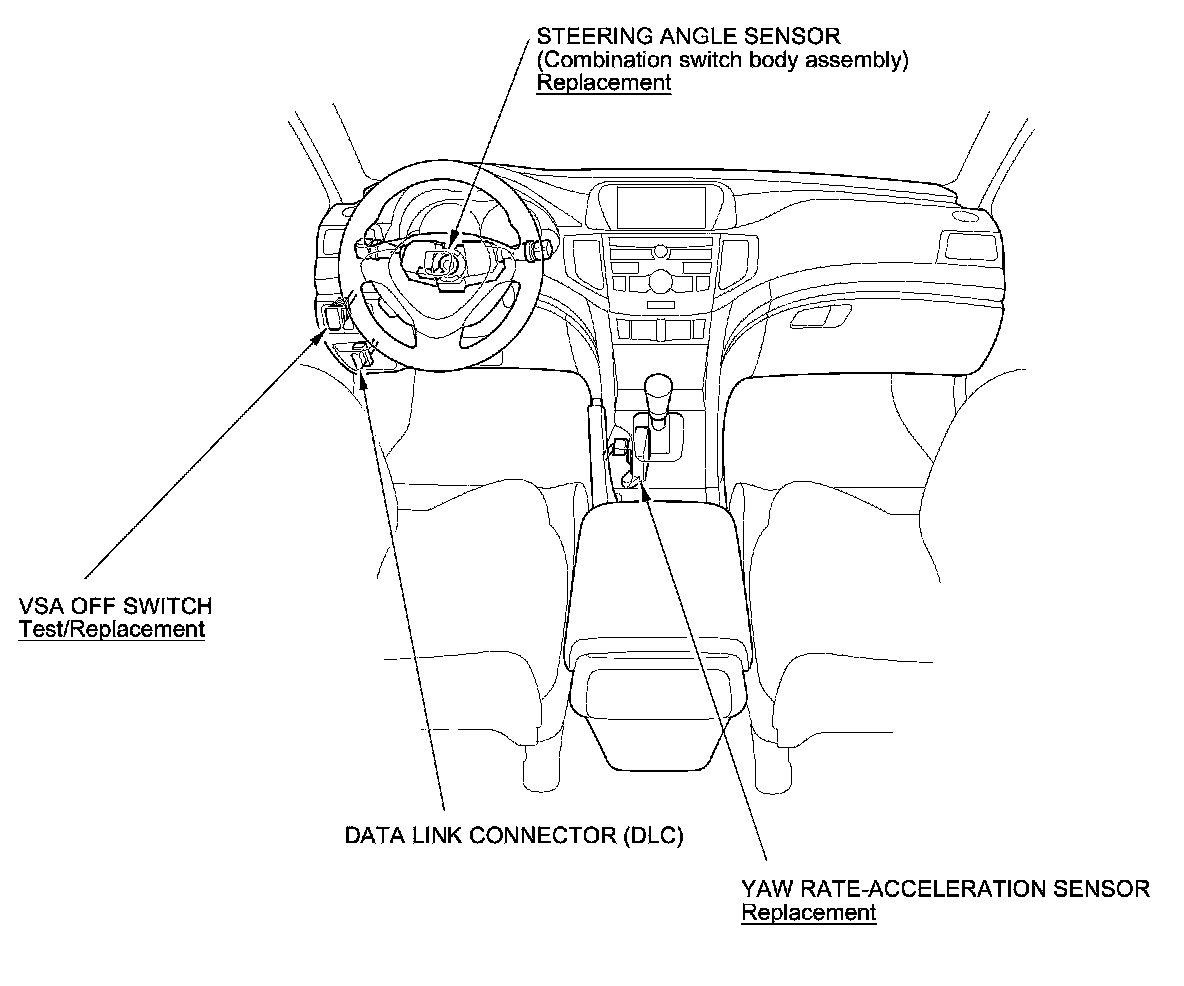 STEERING ANGLE SENSOR
(Combination switch body assembly)
Replacement

VSA OFF SWITCH
Test/Replacement

DATA LINK CONNECTOR (DLC)

YAW RATE-ACCELERATION SENSOR
Replacement