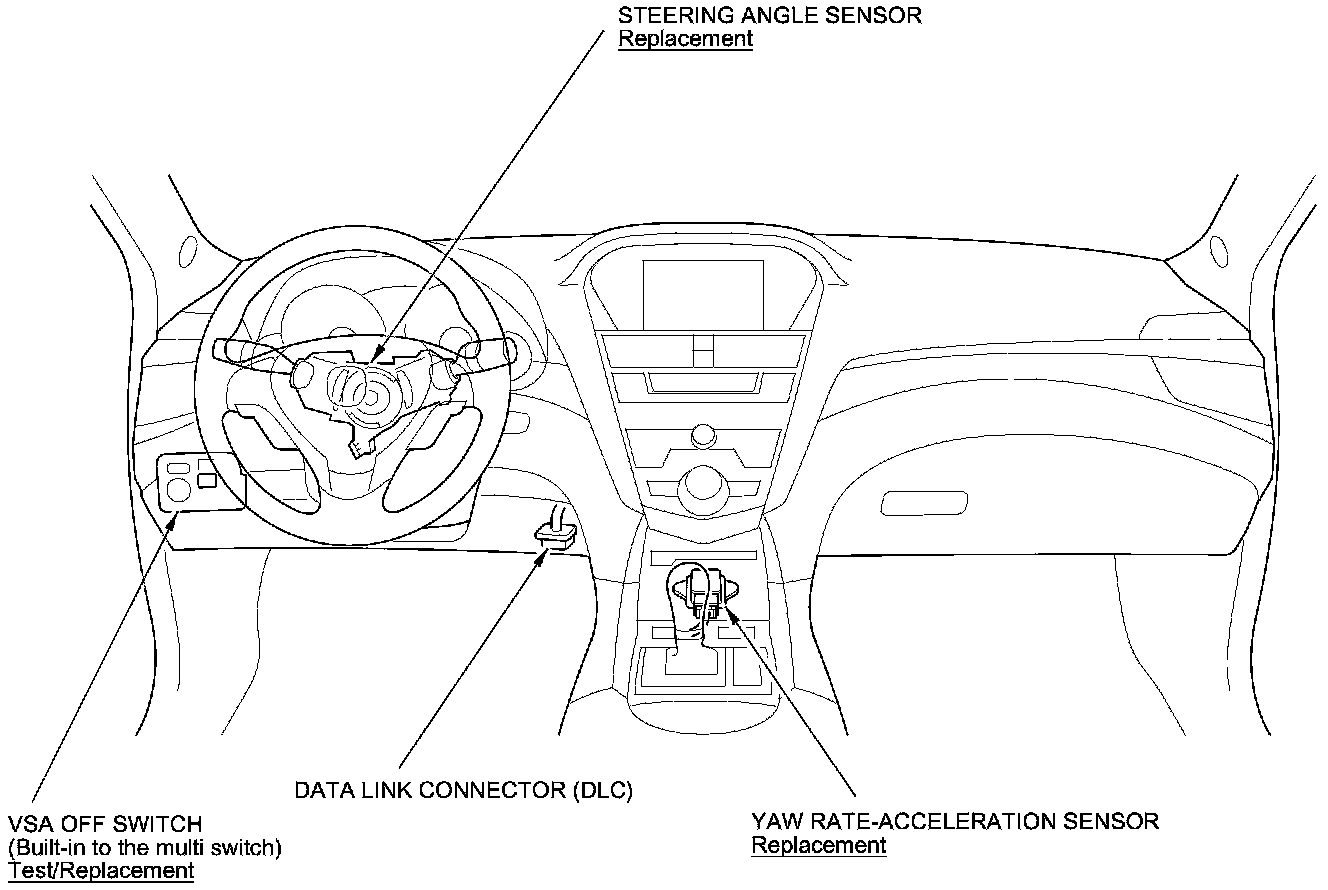 STEERING ANGLE SENSOR
Replacement

DATA LINK CONNECTOR (DLC)

VSA OFF SWITCH
(Built-in to the multi switch)
Test/Replacement

YAW RATE-ACCELERATION SENSOR
Replacement