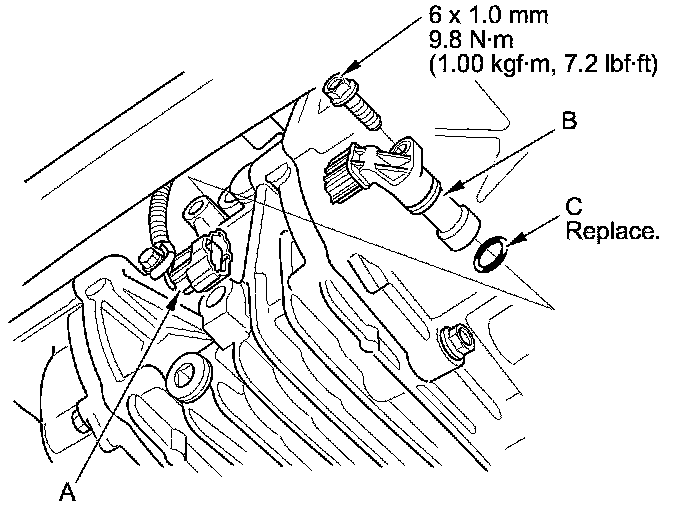 6 x 1.0 mm
9.8 N·m
(1.00 kgf·m, 7.2 lbf·ft)

B

C
Replace.

A