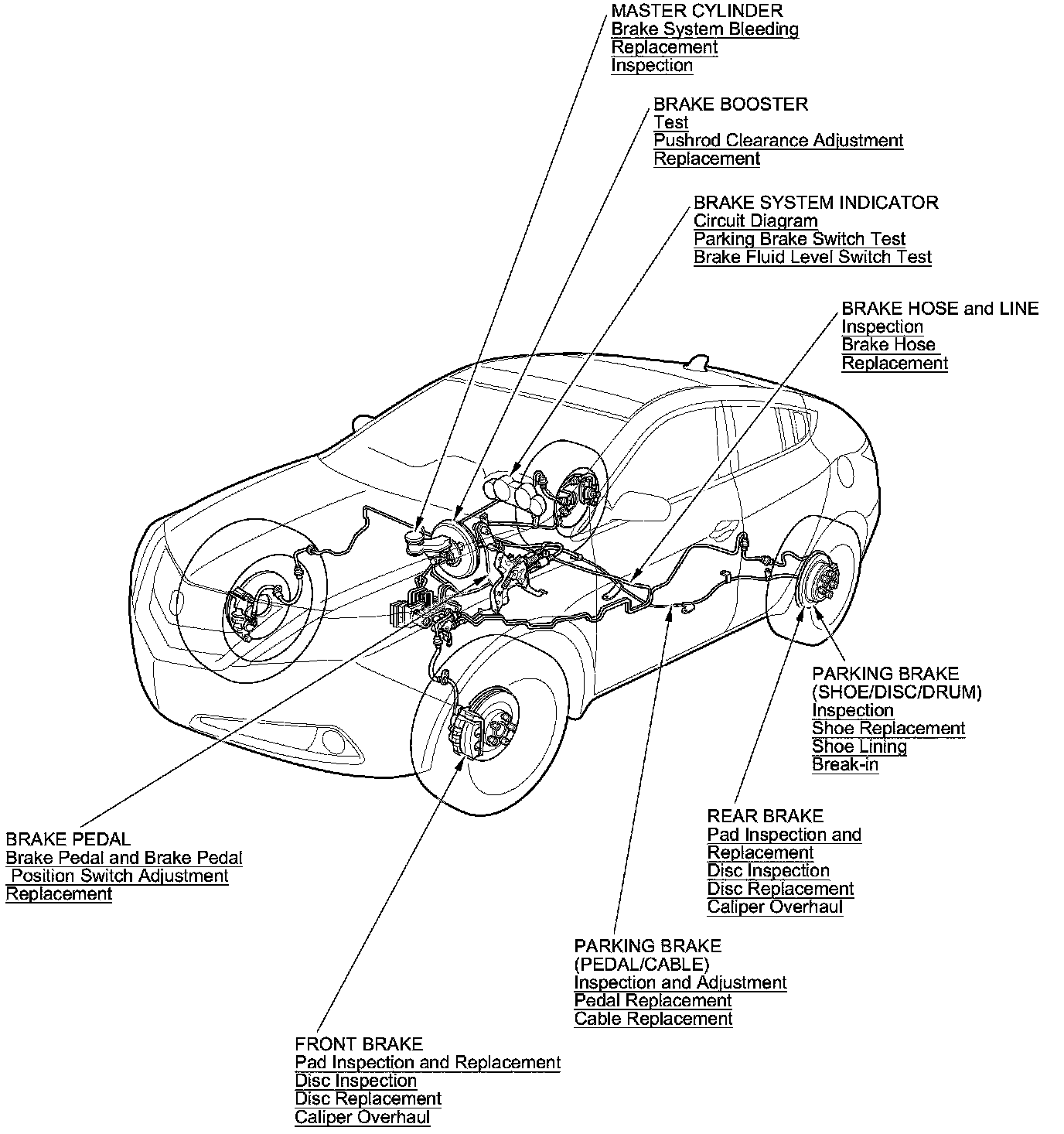 MASTER CYLINDER
Brake System Bleeding
Replacement
Inspection

BRAKE BOOSTER
Test
Pushrod Clearance Adjustment
Replacement

BRAKE SYSTEM INDICATOR
Circuit Diagram
Parking Brake Switch Test
Brake Fluid Level Switch Test

BRAKE HOSE and LINE
Inspection
Brake Hose
Replacement

PARKING BRAKE
(SHOE/DISC/DRUM)
Inspection
Shoe Replacement
Shoe Lining
Break-in

REAR BRAKE
Pad Inspection and
Replacement
Disc Inspection
Disc Replacement
Caliper Overhaul

BRAKE PEDAL
Brake Pedal and Brake Pedal
Position Switch Adjustment
Replacement

PARKING BRAKE
(PEDAL/CABLE)
Inspection and Adjustment
Pedal Replacement
Cable Replacement

FRONT BRAKE
Pad Inspection and Replacement
Disc Inspection
Disc Replacement
Caliper Overhaul