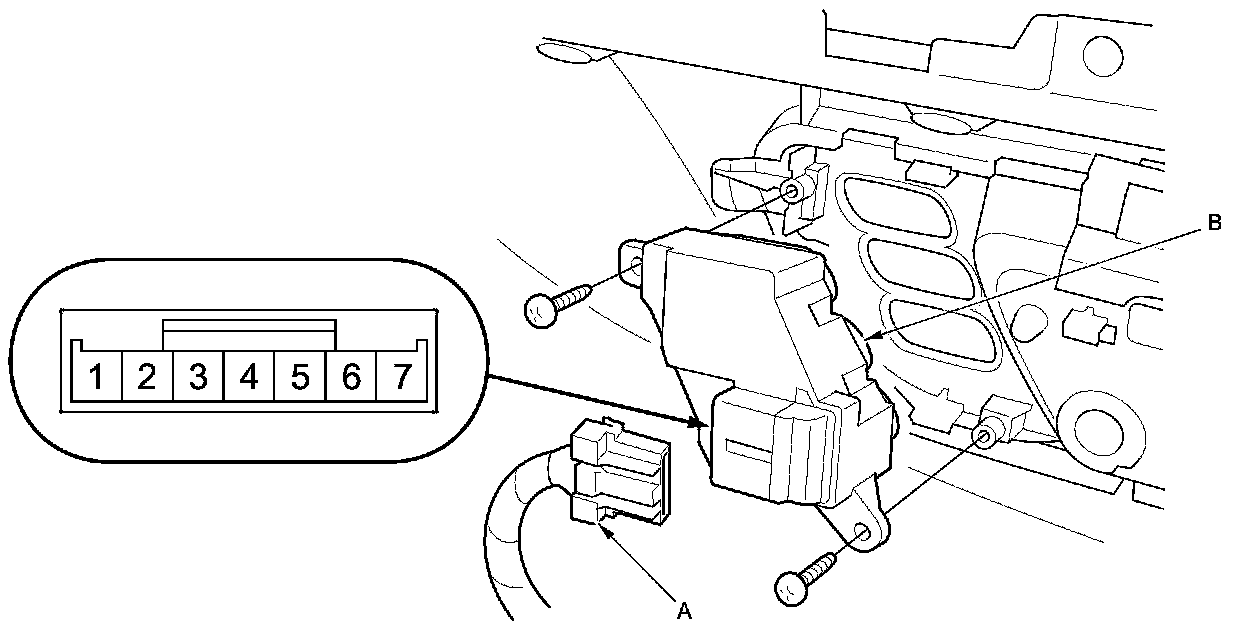 B
1 2 3 4 5 6 7
A