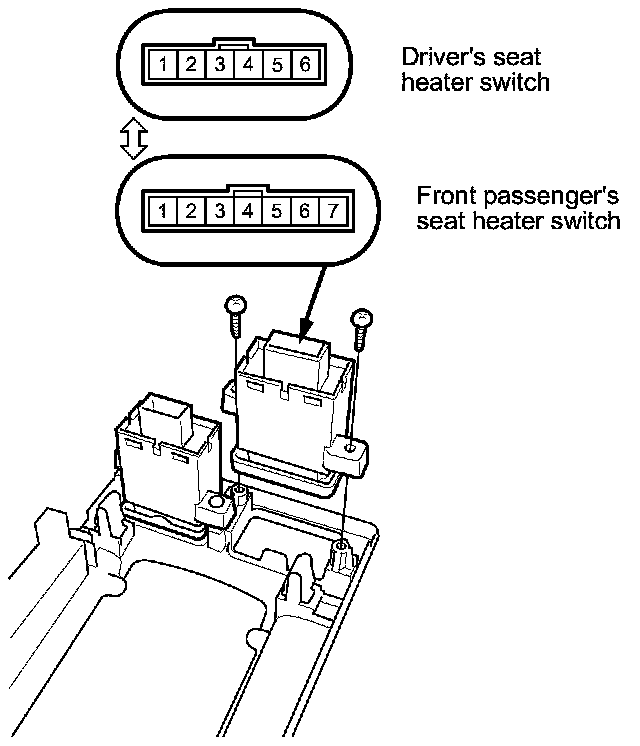 1 2 3 4 5 6

Driver's seat heater switch

1 2 3 4 5 6 7

Front passenger's seat heater switch