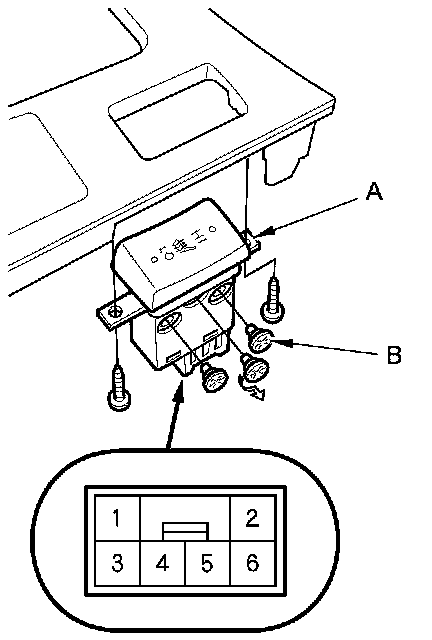 A

B

1
2
3
4
5
6