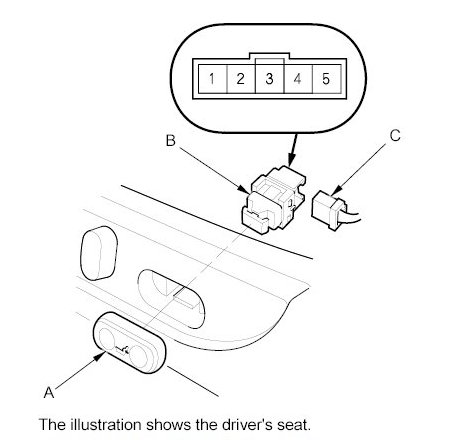 1 2 3 4 5

B

C

A

The illustration shows the driver's seat.