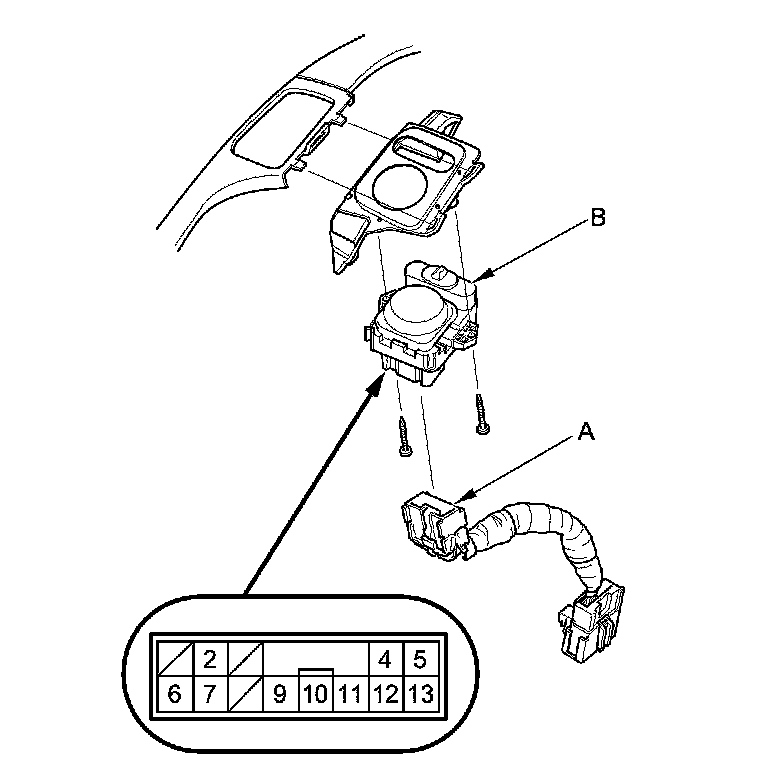 B

A

2 4 5
6 7 9 10 11 12 13