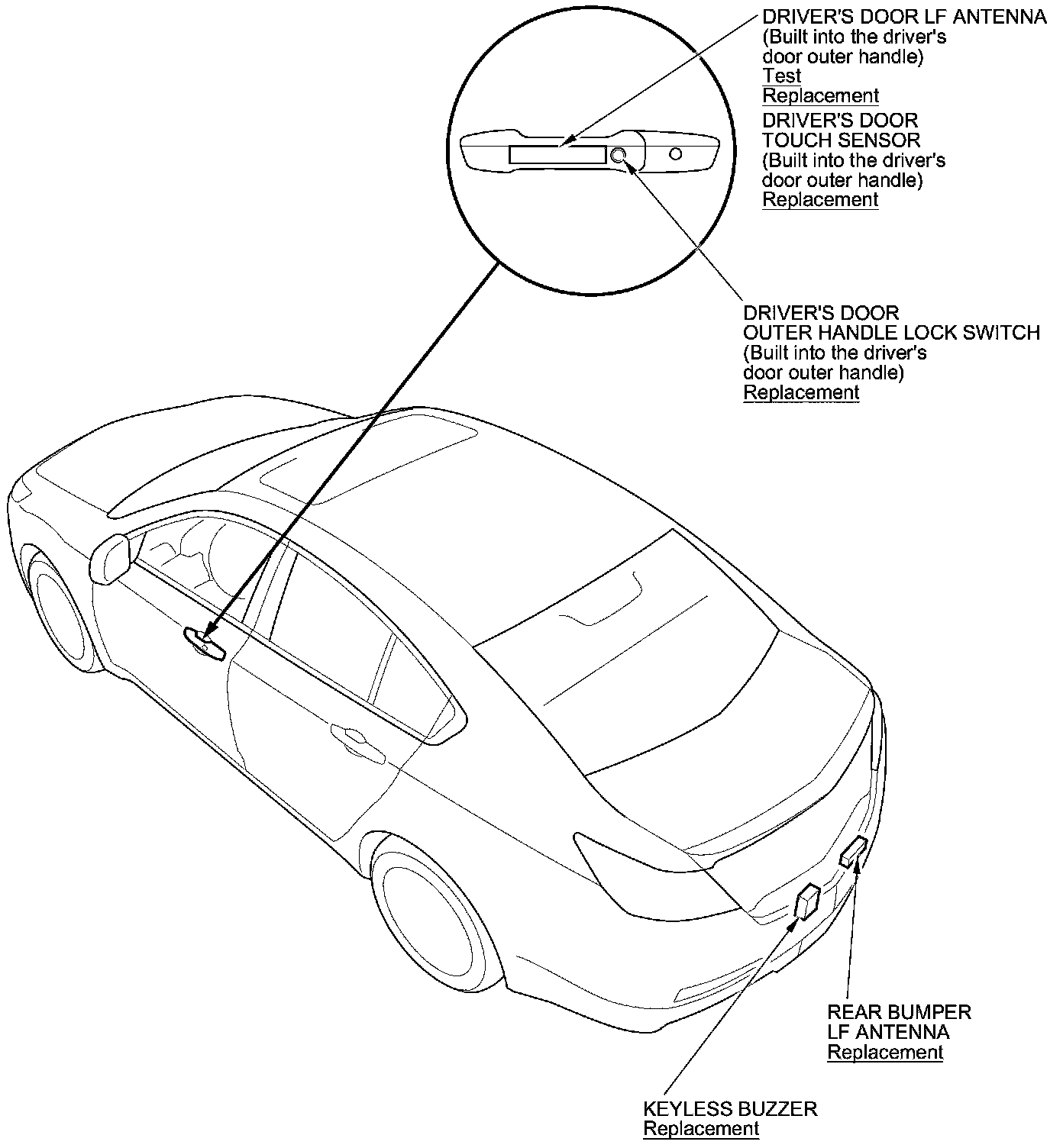 DRIVER'S DOOR LF ANTENNA
(Built into the driver's door outer handle)
Test
Replacement

DRIVER'S DOOR TOUCH SENSOR
(Built into the driver's door outer handle)
Replacement

DRIVER'S DOOR OUTER HANDLE LOCK SWITCH
(Built into the driver's door outer handle)
Replacement

REAR BUMPER LF ANTENNA
Replacement

KEYLESS BUZZER
Replacement