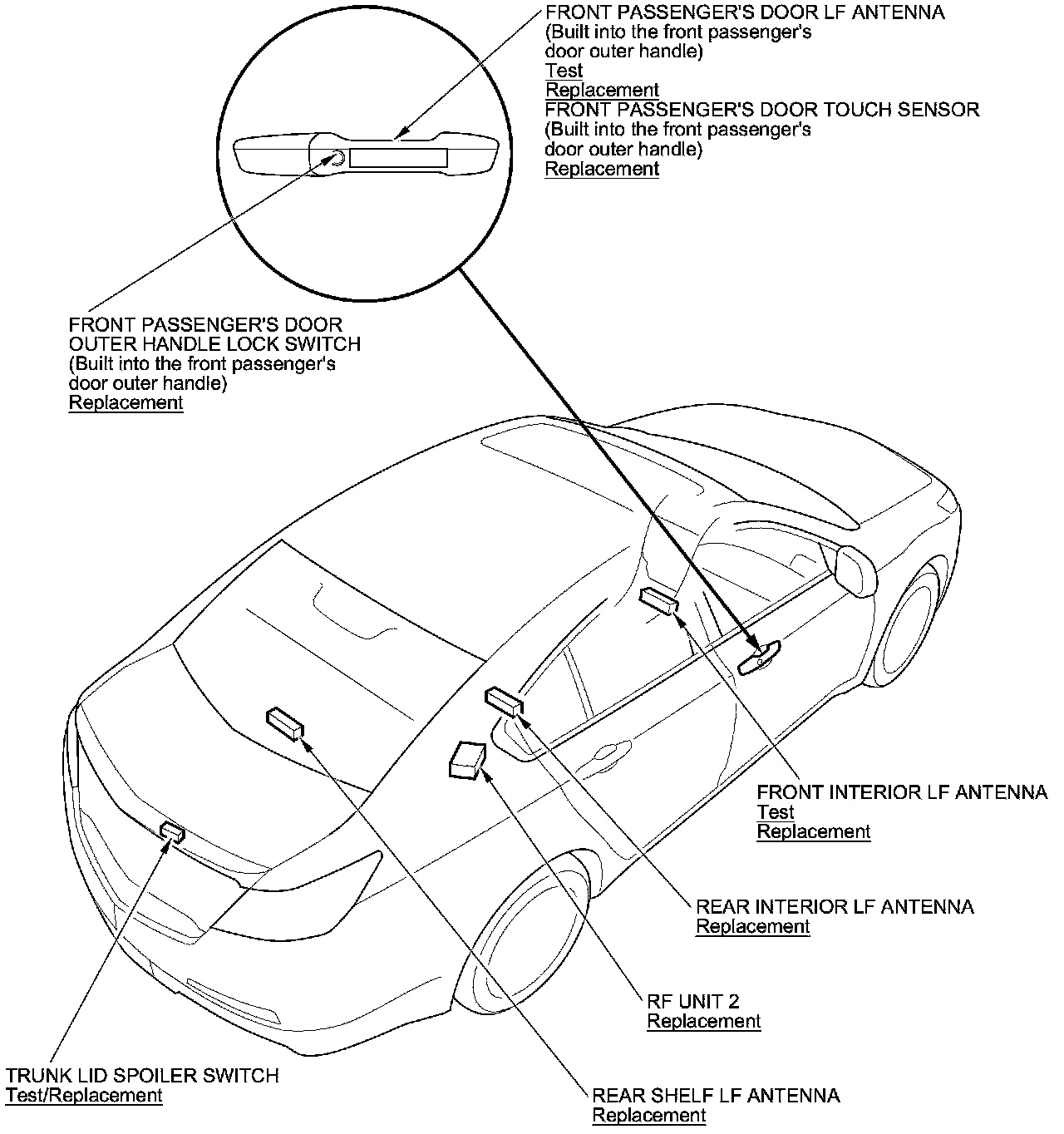 FRONT PASSENGER'S DOOR LF ANTENNA
(Built into the front passenger's door outer handle)
Test
Replacement
FRONT PASSENGER'S DOOR TOUCH SENSOR
(Built into the front passenger's door outer handle)
Replacement

FRONT PASSENGER'S DOOR OUTER HANDLE LOCK SWITCH
(Built into the front passenger's door outer handle)
Replacement

FRONT INTERIOR LF ANTENNA
Test
Replacement

REAR INTERIOR LF ANTENNA
Replacement

RF UNIT 2
Replacement

TRUNK LID SPOILER SWITCH
Test/Replacement

REAR SHELF LF ANTENNA
Replacement