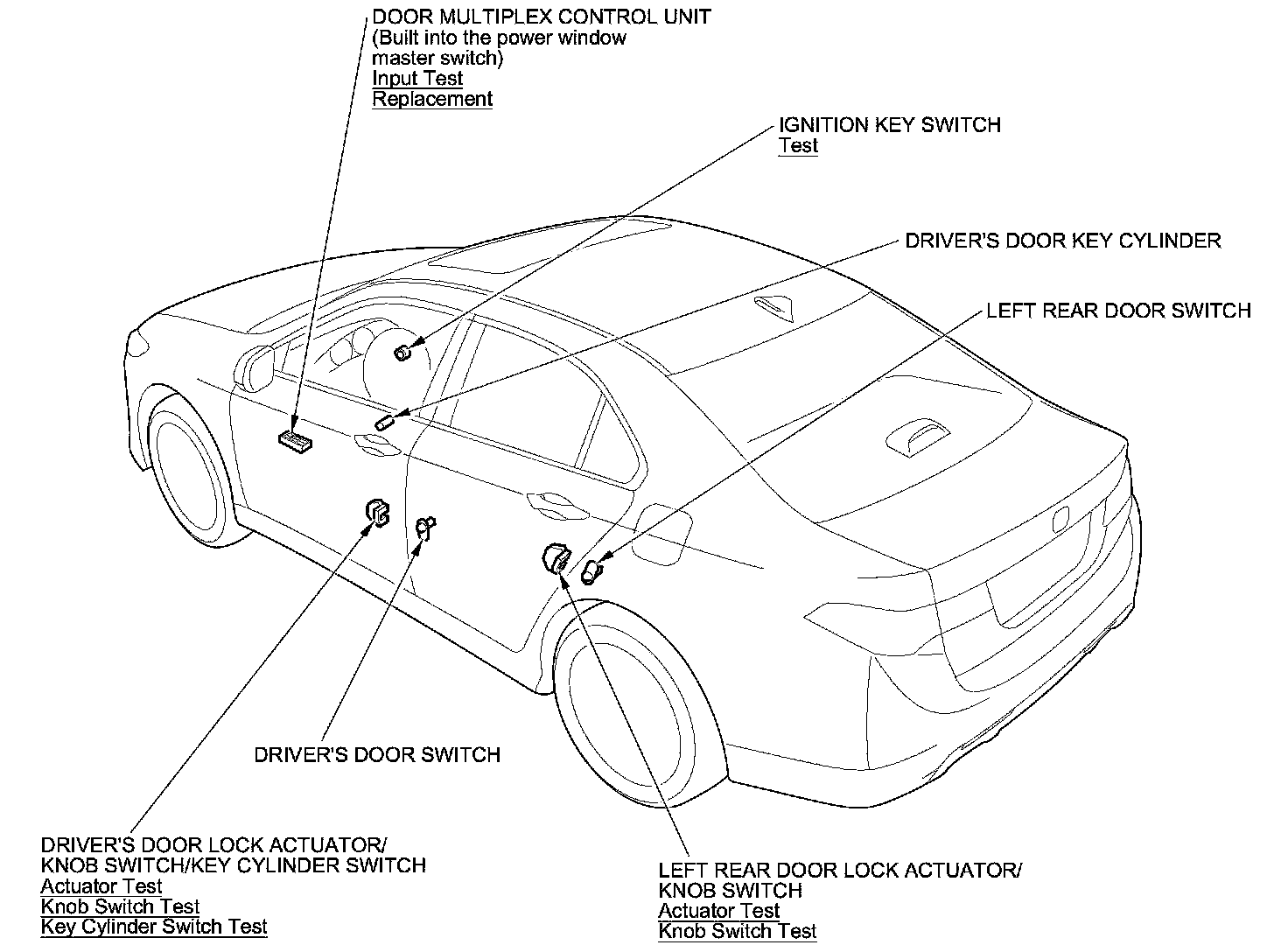 DOOR MULTIPLEX CONTROL UNIT
(Built into the power window master switch)
Input Test
Replacement

IGNITION KEY SWITCH
Test

DRIVER'S DOOR KEY CYLINDER

LEFT REAR DOOR SWITCH

DRIVER'S DOOR SWITCH

DRIVER'S DOOR LOCK ACTUATOR/
KNOB SWITCH/KEY CYLINDER SWITCH
Actuator Test
Knob Switch Test
Key Cylinder Switch Test

LEFT REAR DOOR LOCK ACTUATOR/
KNOB SWITCH
Actuator Test
Knob Switch Test