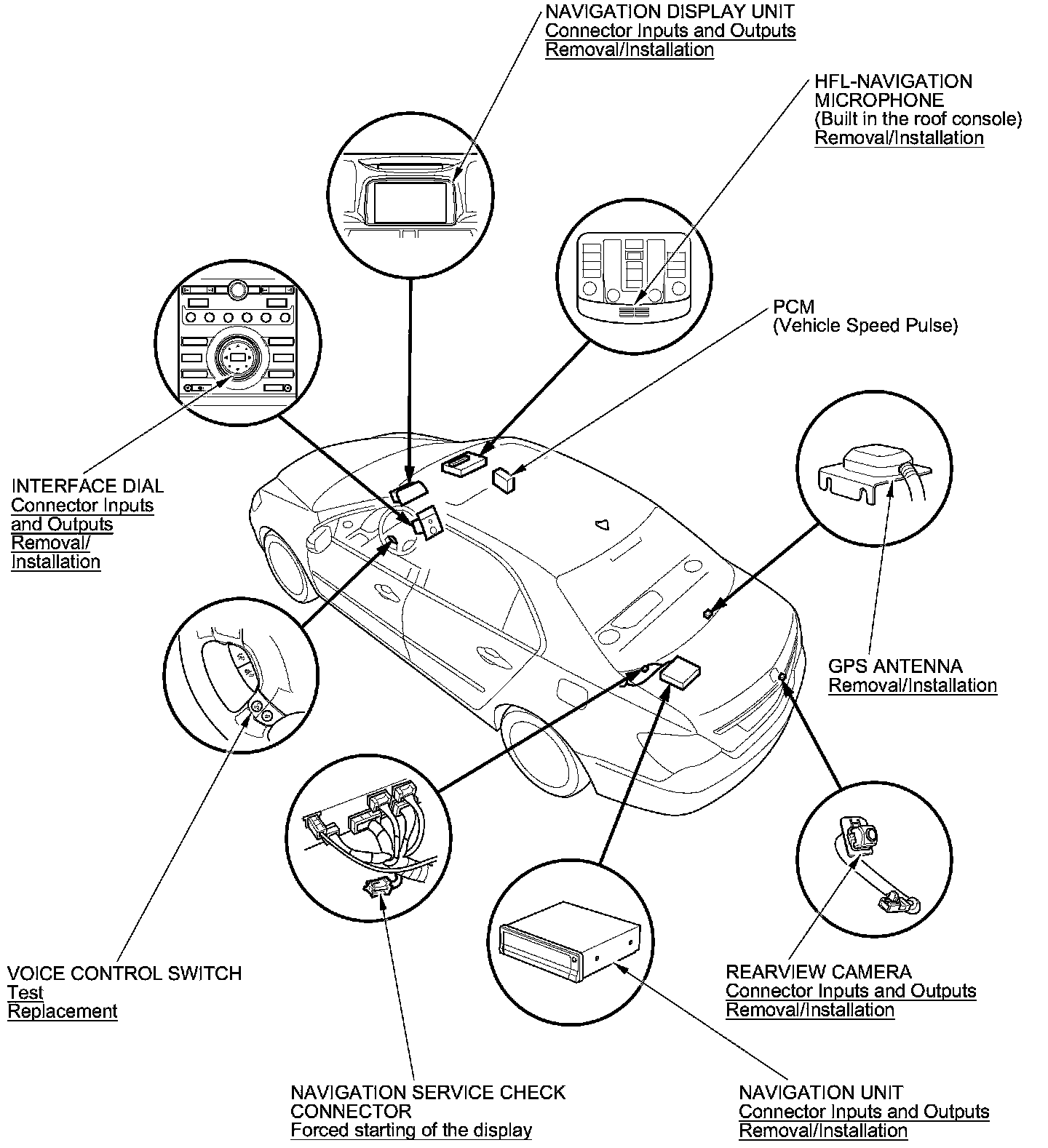 NAVIGATION DISPLAY UNIT
Connector Inputs and Outputs
Removal/Installation

HFL-NAVIGATION MICROPHONE
(Built in the roof console)
Removal/Installation

PCM
(Vehicle Speed Pulse)

INTERFACE DIAL
Connector Inputs and Outputs
Removal/Installation

GPS ANTENNA
Removal/Installation

VOICE CONTROL SWITCH
Test
Replacement

REARVIEW CAMERA
Connector Inputs and Outputs
Removal/Installation

NAVIGATION SERVICE CHECK CONNECTOR
Forced starting of the display

NAVIGATION UNIT
Connector Inputs and Outputs
Removal/Installation