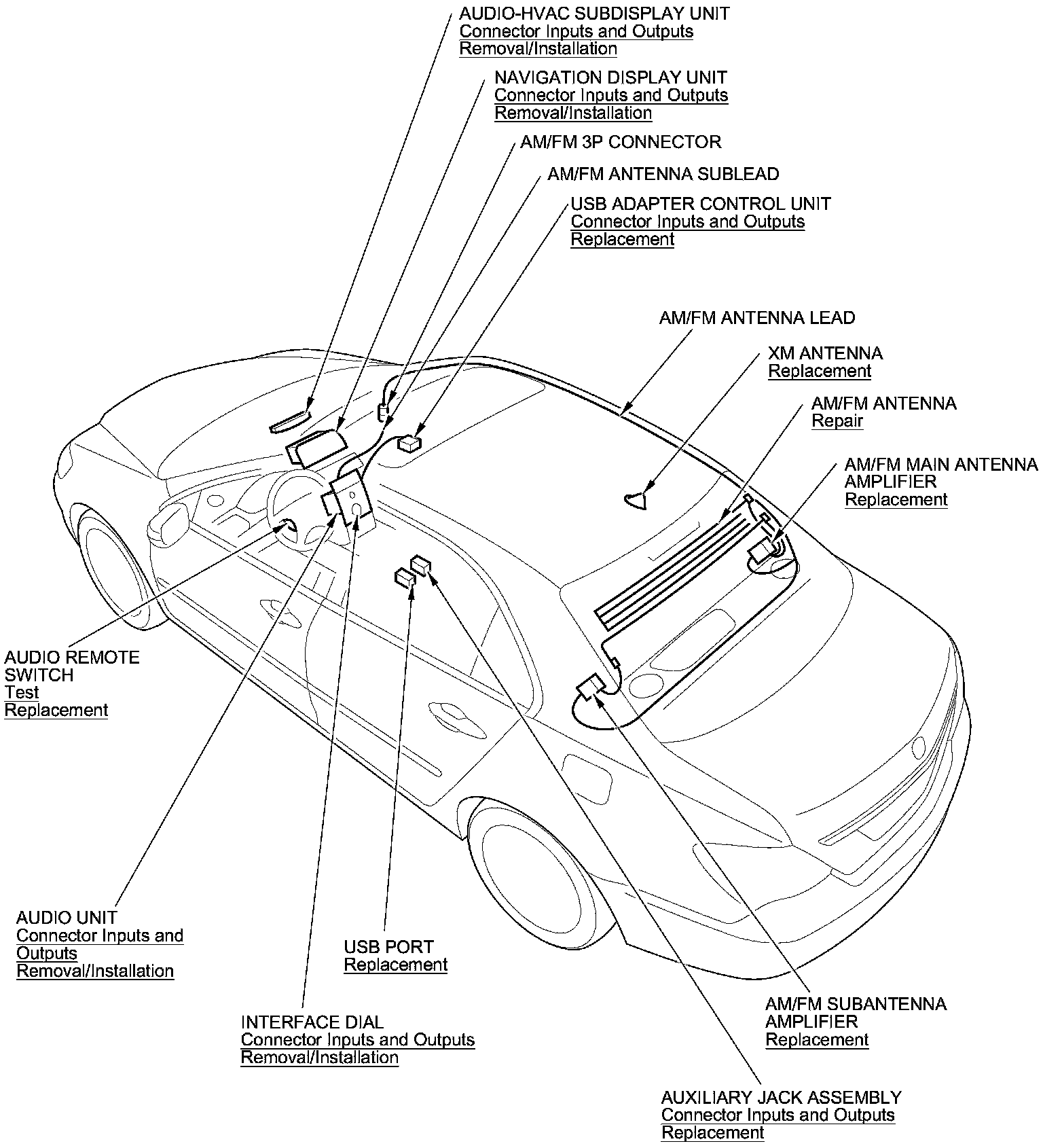 AUDIO-HVAC SUBDISPLAY UNIT
Connector Inputs and Outputs
Removal/Installation

NAVIGATION DISPLAY UNIT
Connector Inputs and Outputs
Removal/Installation

AM/FM 3P CONNECTOR

AM/FM ANTENNA SUBLEAD

USB ADAPTER CONTROL UNIT
Connector Inputs and Outputs
Replacement

AM/FM ANTENNA LEAD

XM ANTENNA
Replacement

AM/FM ANTENNA
Repair

AM/FM MAIN ANTENNA AMPLIFIER
Replacement

AUDIO REMOTE SWITCH
Test
Replacement

AUDIO UNIT
Connector Inputs and Outputs
Removal/Installation

USB PORT
Replacement

INTERFACE DIAL
Connector Inputs and Outputs
Removal/Installation

AM/FM SUBANTENNA AMPLIFIER
Replacement

AUXILIARY JACK ASSEMBLY
Connector Inputs and Outputs
Replacement