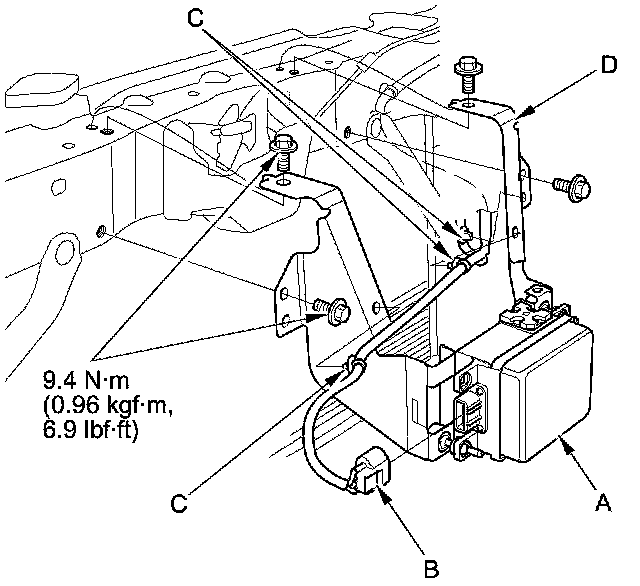 C
D
9.4 N·m
(0.96 kgf·m,
6.9 lbf·ft)
C
A
B