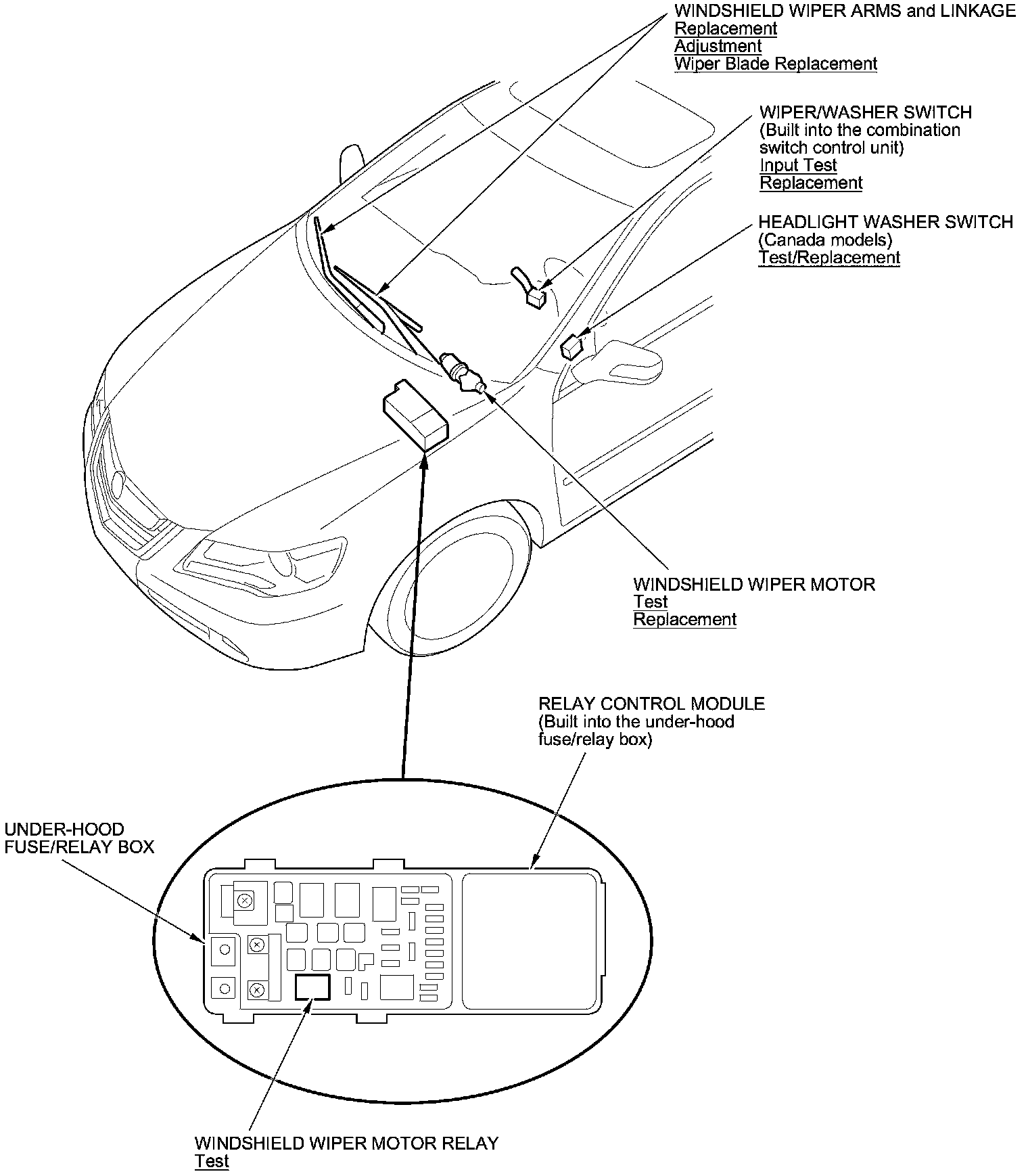 WINDSHIELD WIPER ARMS and LINKAGE
Replacement
Adjustment
Wiper Blade Replacement

WIPER/WASHER SWITCH
(Built into the combination switch control unit)
Input Test
Replacement

HEADLIGHT WASHER SWITCH
(Canada models)
Test/Replacement

WINDSHIELD WIPER MOTOR
Test
Replacement

RELAY CONTROL MODULE
(Built into the under-hood fuse/relay box)

UNDER-HOOD FUSE/RELAY BOX

WINDSHIELD WIPER MOTOR RELAY
Test