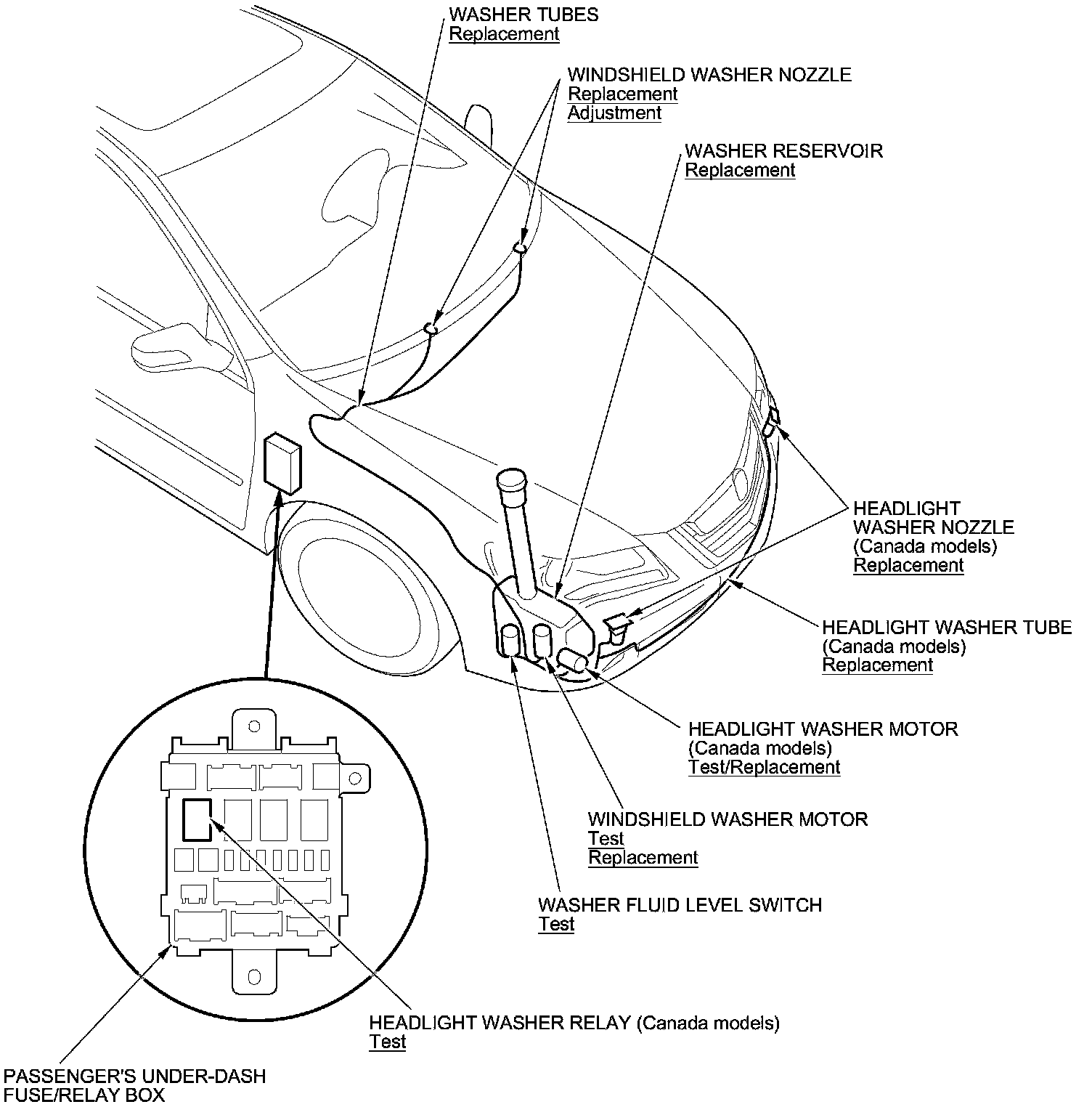 WASHER TUBES
Replacement

WINDSHIELD WASHER NOZZLE
Replacement
Adjustment

WASHER RESERVOIR
Replacement

HEADLIGHT WASHER NOZZLE
(Canada models)
Replacement

HEADLIGHT WASHER TUBE
(Canada models)
Replacement

HEADLIGHT WASHER MOTOR
(Canada models)
Test/Replacement

WINDSHIELD WASHER MOTOR
Test
Replacement

WASHER FLUID LEVEL SWITCH
Test

HEADLIGHT WASHER RELAY (Canada models)
Test

PASSENGER'S UNDER-DASH
FUSE/RELAY BOX