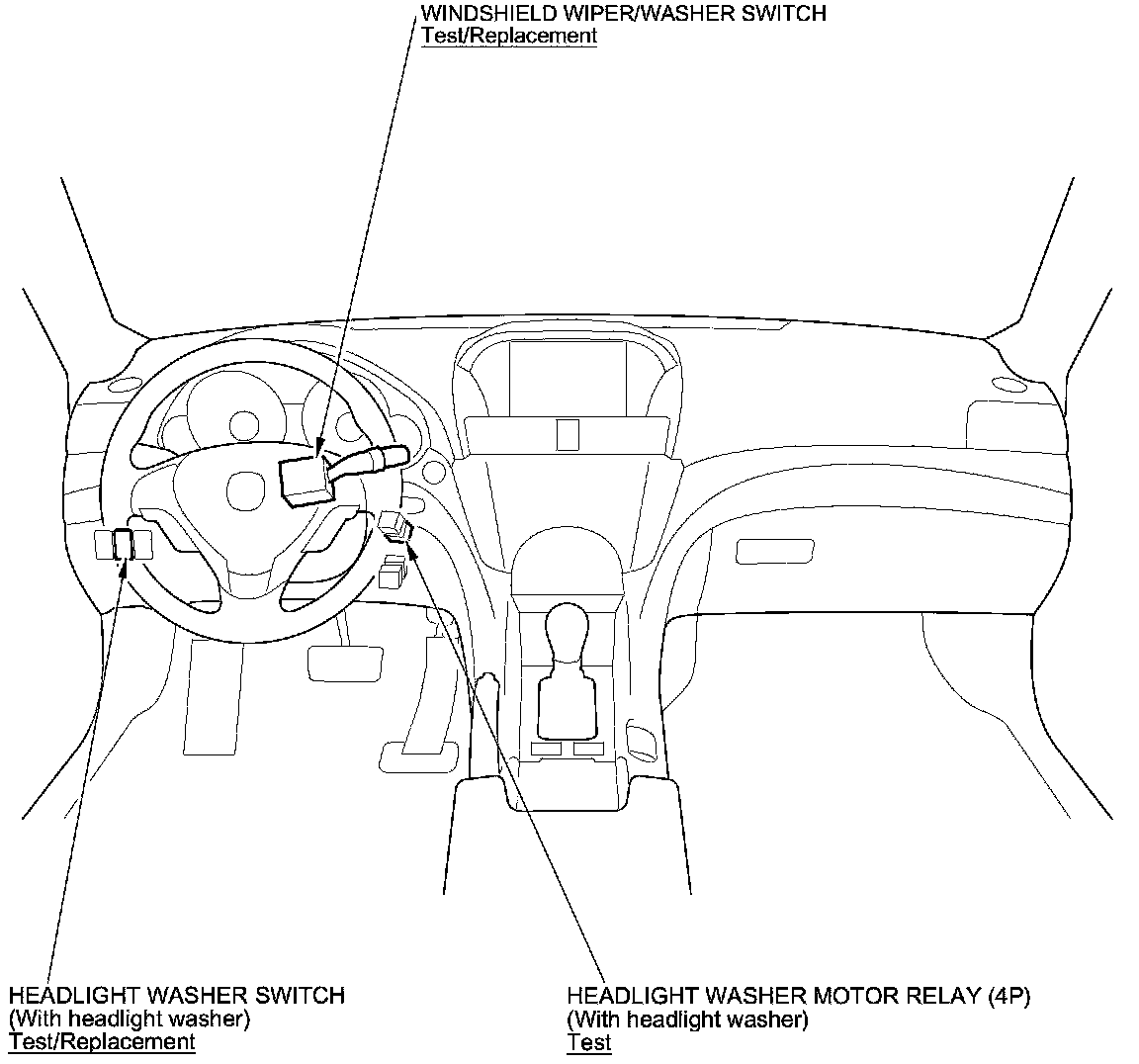 WINDSHIELD WIPER/WASHER SWITCH
Test/Replacement

HEADLIGHT WASHER SWITCH
(With headlight washer)
Test/Replacement

HEADLIGHT WASHER MOTOR RELAY (4P)
(With headlight washer)
Test