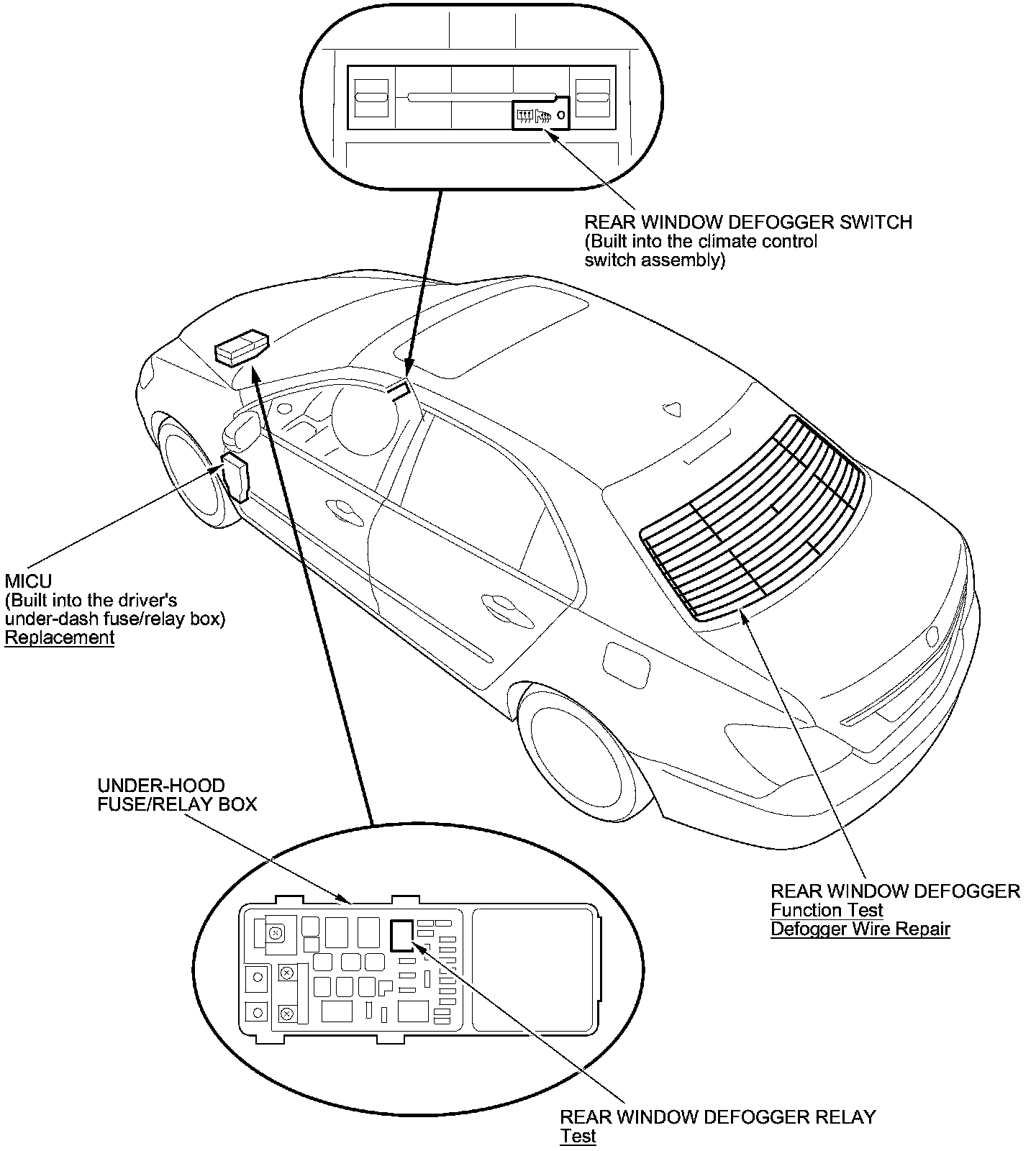 REAR WINDOW DEFOGGER SWITCH
(Built into the climate control switch assembly)

MICU
(Built into the driver's under-dash fuse/relay box)
Replacement

UNDER-HOOD
FUSE/RELAY BOX

REAR WINDOW DEFOGGER
Function Test
Defogger Wire Repair

REAR WINDOW DEFOGGER RELAY
Test