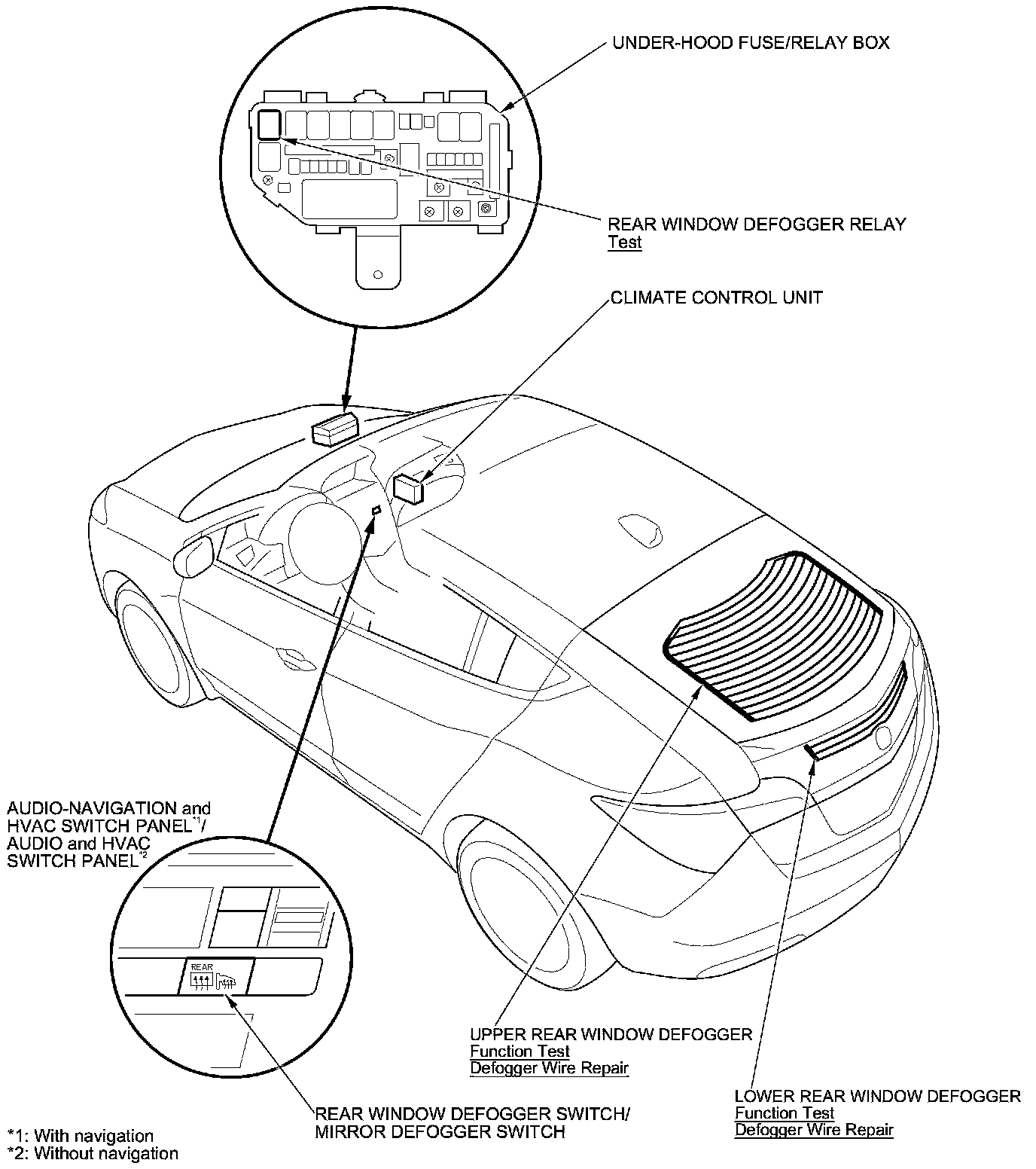 UNDER-HOOD FUSE/RELAY BOX

REAR WINDOW DEFOGGER RELAY
Test

CLIMATE CONTROL UNIT

AUDIO-NAVIGATION and HVAC SWITCH PANEL$^{*1}$/ AUDIO and HVAC SWITCH PANEL$^{*2}$

REAR

UPPER REAR WINDOW DEFOGGER
Function Test
Defogger Wire Repair

LOWER REAR WINDOW DEFOGGER
Function Test
Defogger Wire Repair

REAR WINDOW DEFOGGER SWITCH/ MIRROR DEFOGGER SWITCH

*1: With navigation
*2: Without navigation