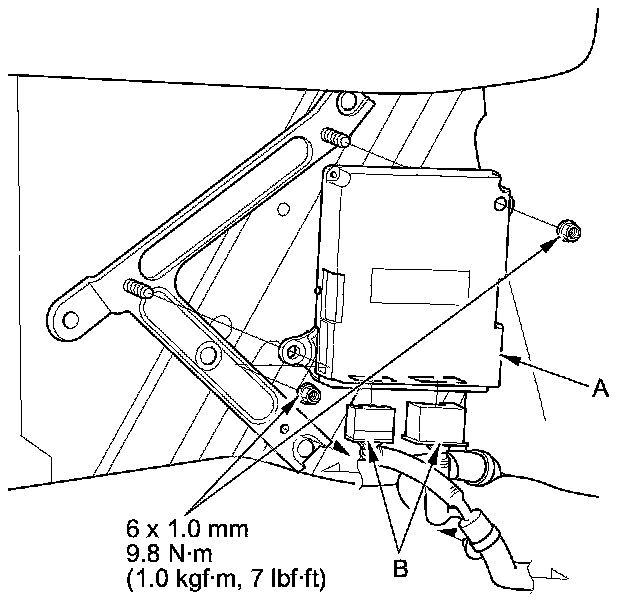 A

6 x 1.0 mm
9.8 N·m
(1.0 kgf·m, 7 lbf·ft)

B