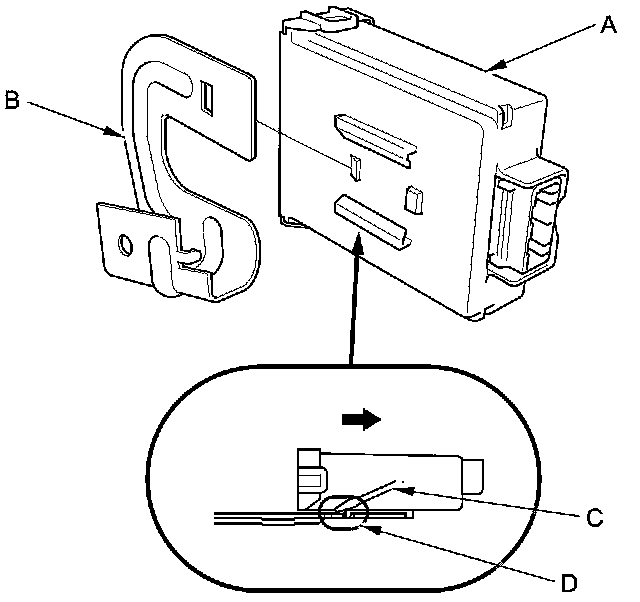 A
B
C
D