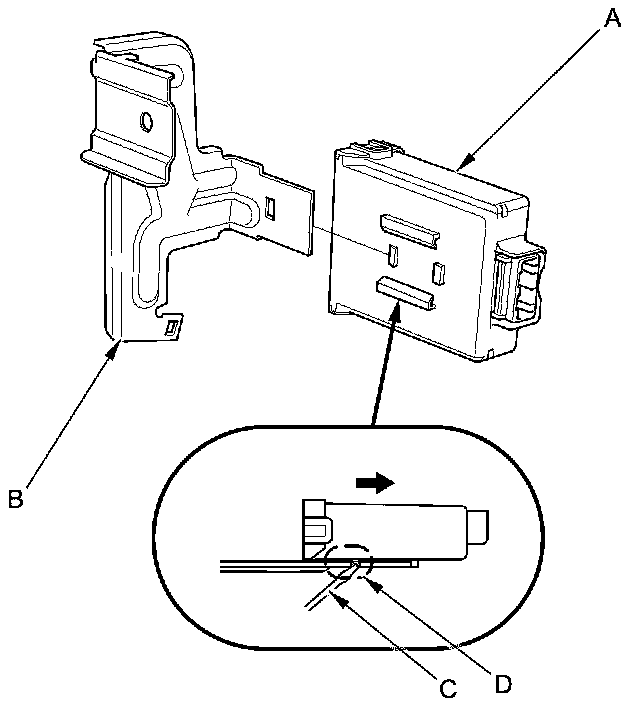 A

B

C

D