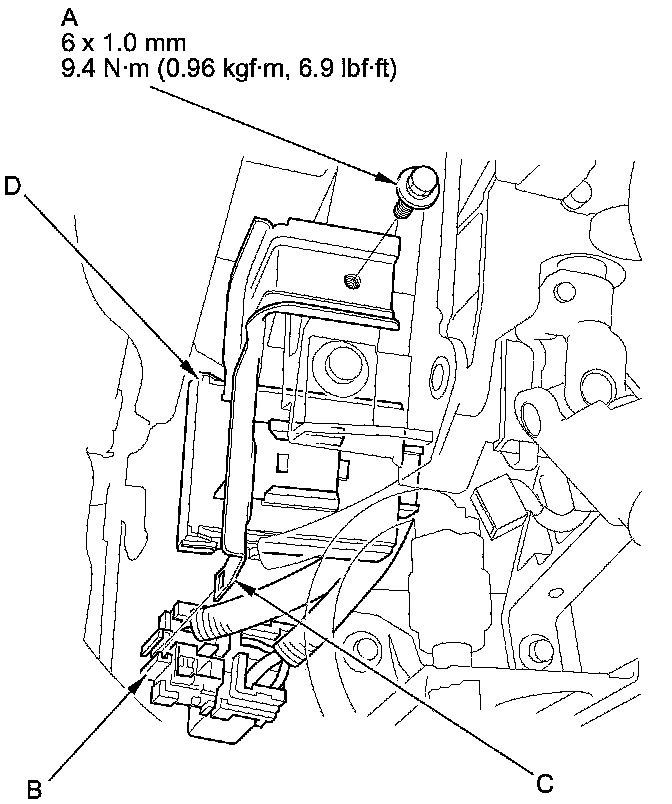 A
6 x 1.0 mm
9.4 N·m (0.96 kgf·m, 6.9 lbf·ft)

D

B

C