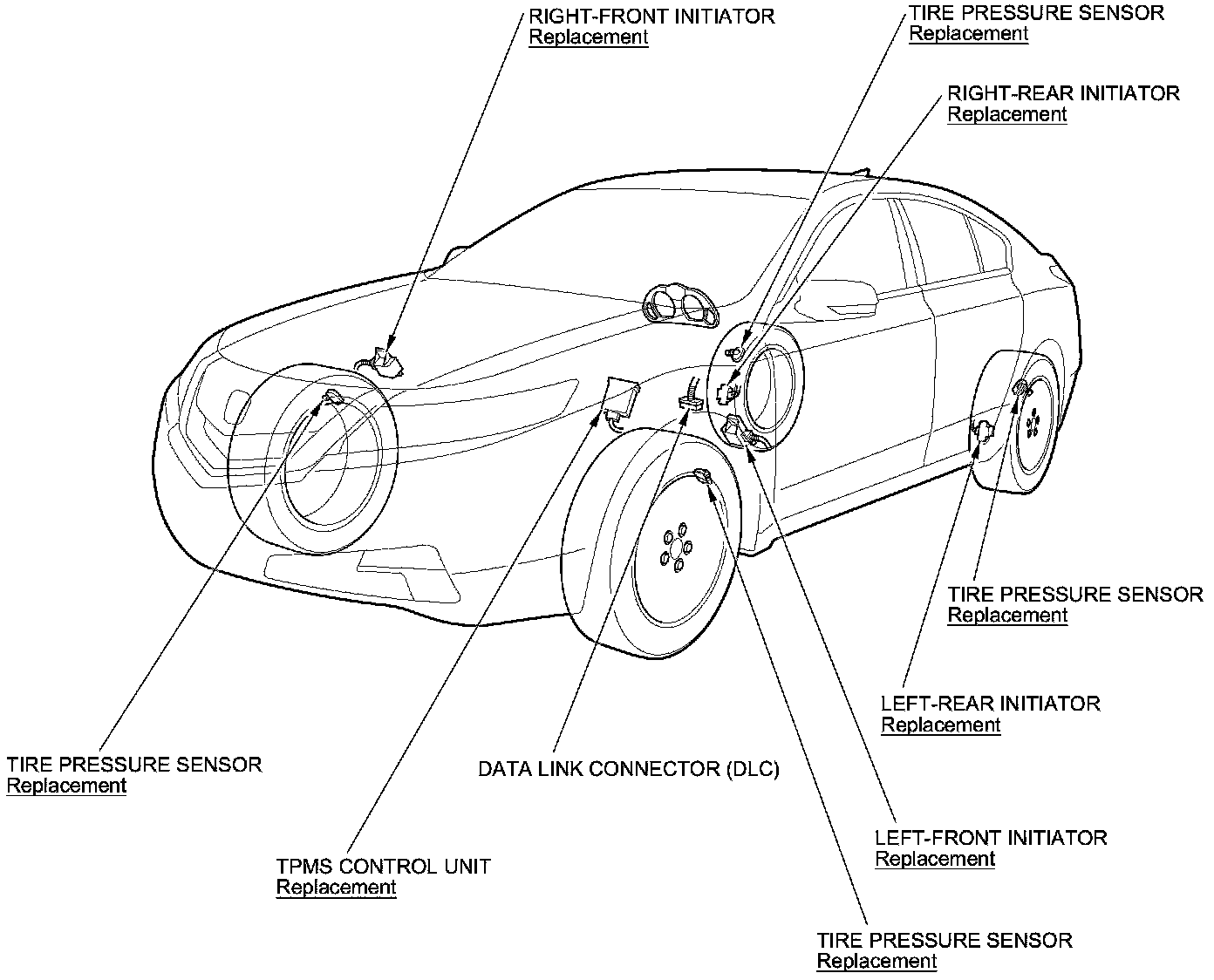 RIGHT-FRONT INITIATOR
Replacement

TIRE PRESSURE SENSOR
Replacement

RIGHT-REAR INITIATOR
Replacement

TIRE PRESSURE SENSOR
Replacement

LEFT-REAR INITIATOR
Replacement

TIRE PRESSURE SENSOR
Replacement

DATA LINK CONNECTOR (DLC)

LEFT-FRONT INITIATOR
Replacement

TPMS CONTROL UNIT
Replacement

TIRE PRESSURE SENSOR
Replacement