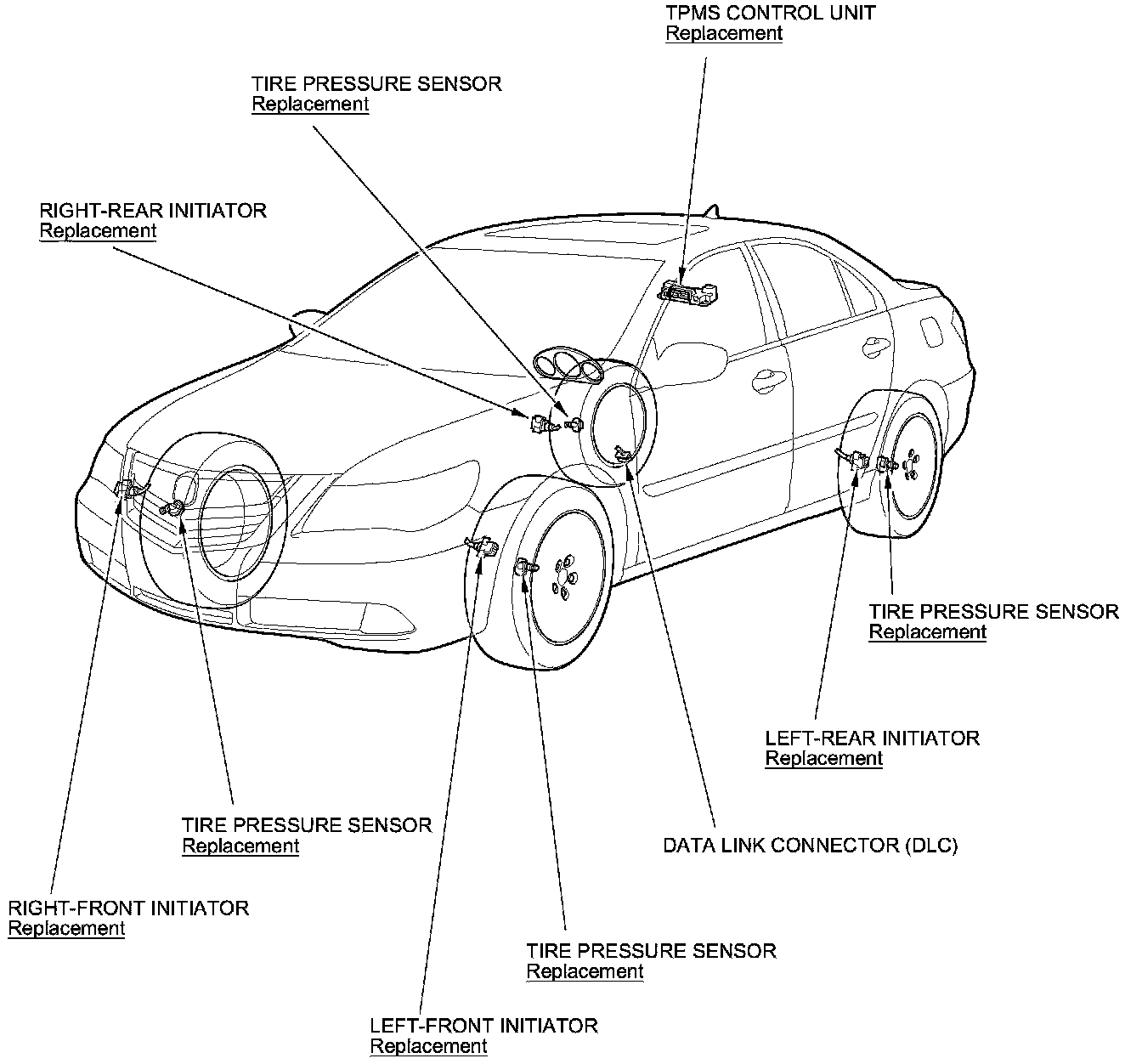 TPMS CONTROL UNIT
Replacement

TIRE PRESSURE SENSOR
Replacement

RIGHT-REAR INITIATOR
Replacement

TIRE PRESSURE SENSOR
Replacement

LEFT-REAR INITIATOR
Replacement

TIRE PRESSURE SENSOR
Replacement

DATA LINK CONNECTOR (DLC)

RIGHT-FRONT INITIATOR
Replacement

TIRE PRESSURE SENSOR
Replacement

LEFT-FRONT INITIATOR
Replacement