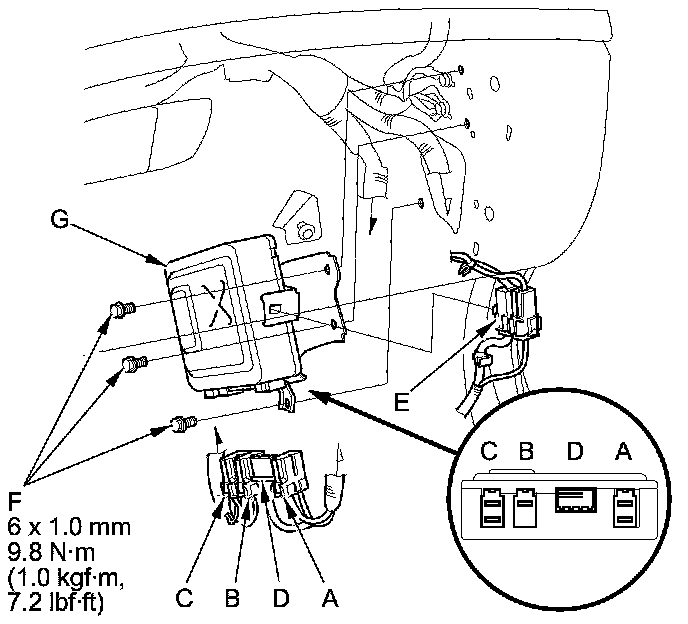 G

E

C B D A

F
6 x 1.0 mm
9.8 N·m
(1.0 kgf·m,
7.2 lbf·ft)

C B D A