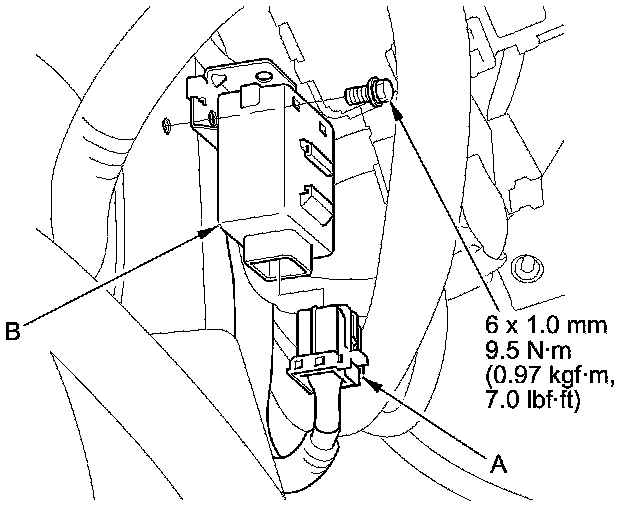 B

6 x 1.0 mm
9.5 N·m
(0.97 kgf·m,
7.0 lbf·ft)

A