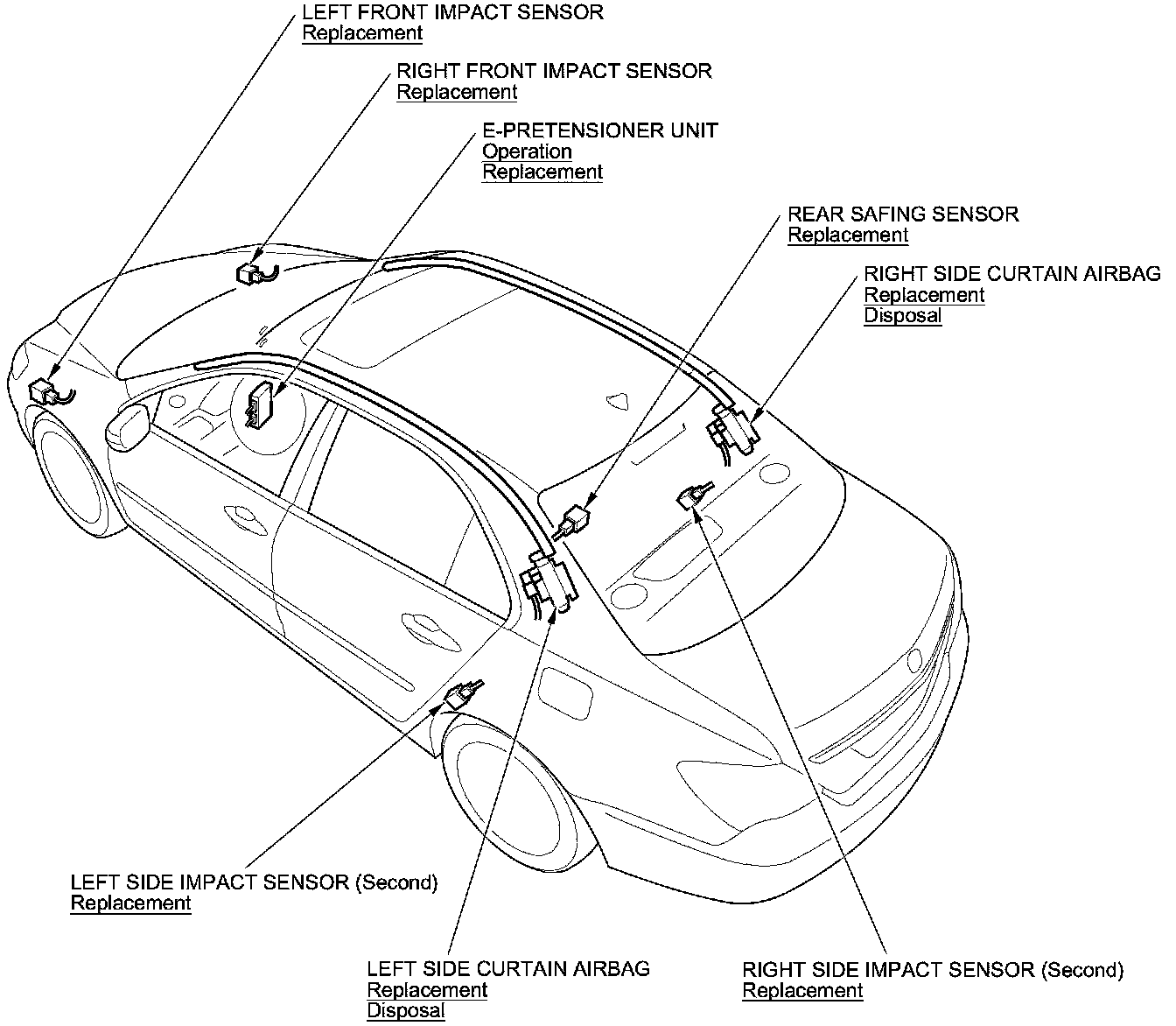 LEFT FRONT IMPACT SENSOR
Replacement

RIGHT FRONT IMPACT SENSOR
Replacement

E-PRETENSIONER UNIT
Operation
Replacement

REAR SAFING SENSOR
Replacement

RIGHT SIDE CURTAIN AIRBAG
Replacement
Disposal

LEFT SIDE IMPACT SENSOR (Second)
Replacement

LEFT SIDE CURTAIN AIRBAG
Replacement
Disposal

RIGHT SIDE IMPACT SENSOR (Second)
Replacement