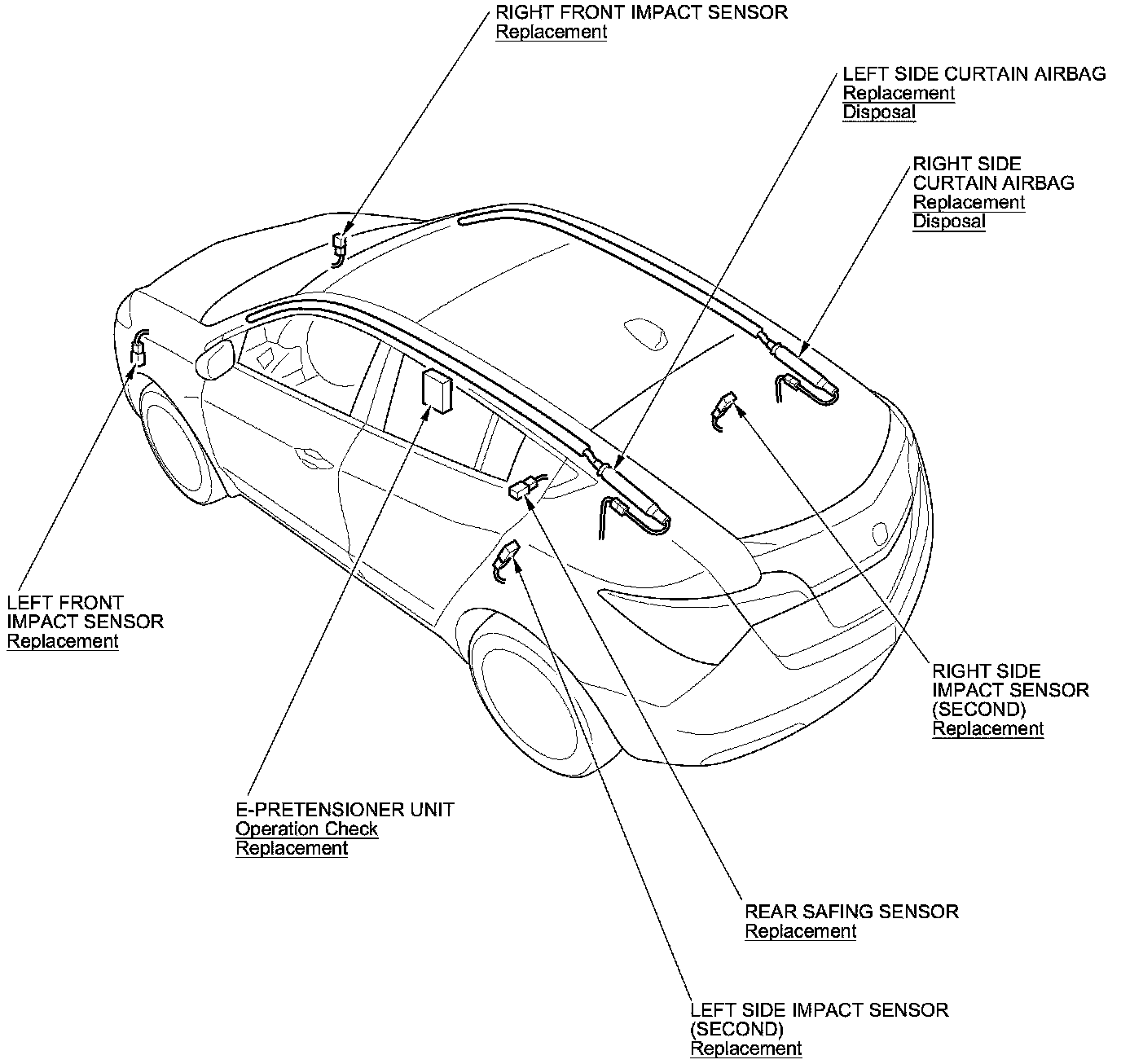 RIGHT FRONT IMPACT SENSOR
Replacement

LEFT SIDE CURTAIN AIRBAG
Replacement
Disposal

RIGHT SIDE CURTAIN AIRBAG
Replacement
Disposal

LEFT FRONT IMPACT SENSOR
Replacement

RIGHT SIDE IMPACT SENSOR (SECOND)
Replacement

E-PRETENSIONER UNIT
Operation Check
Replacement

REAR SAFING SENSOR
Replacement

LEFT SIDE IMPACT SENSOR (SECOND)
Replacement