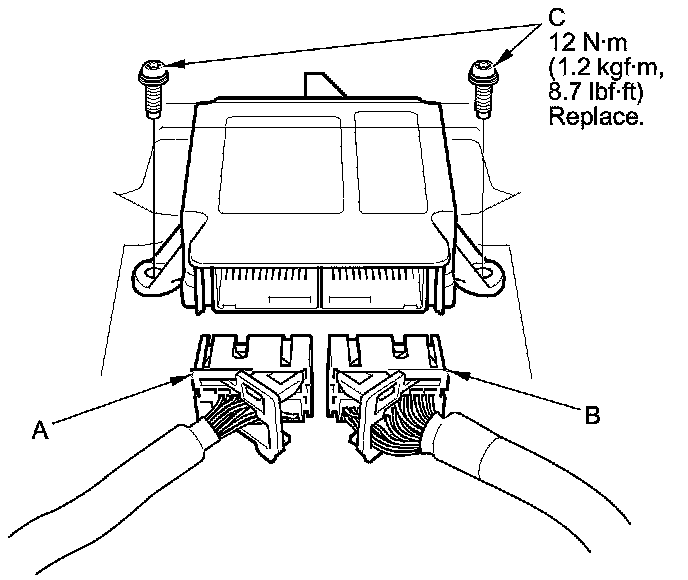 C
12 N·m
(1.2 kgf·m,
8.7 lbf·ft)
Replace.

A

B