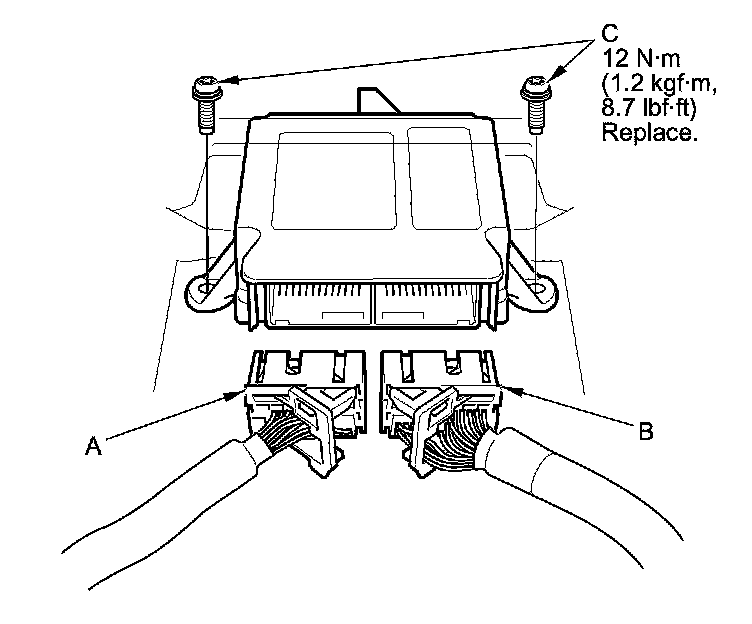 C
12 N·m
(1.2 kgf·m,
8.7 lbf·ft)
Replace.

A

B