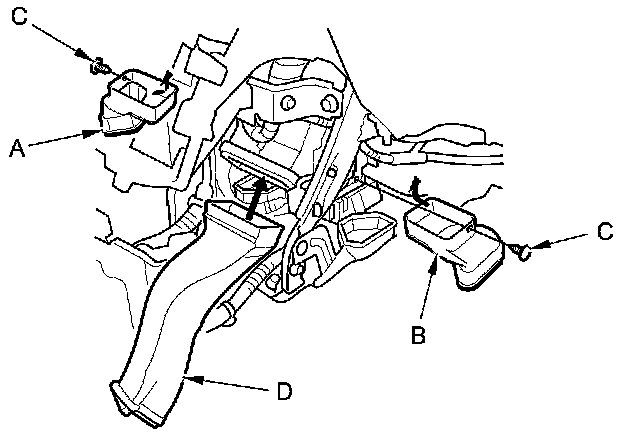 C
A
C
B
D