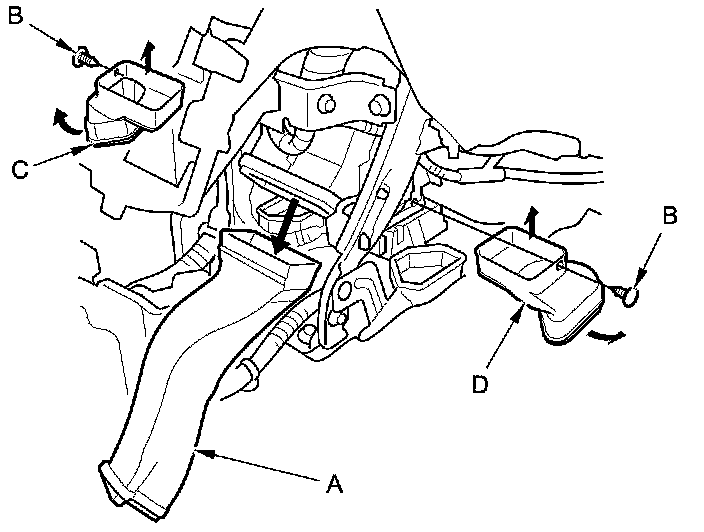 B
C
B
D
A