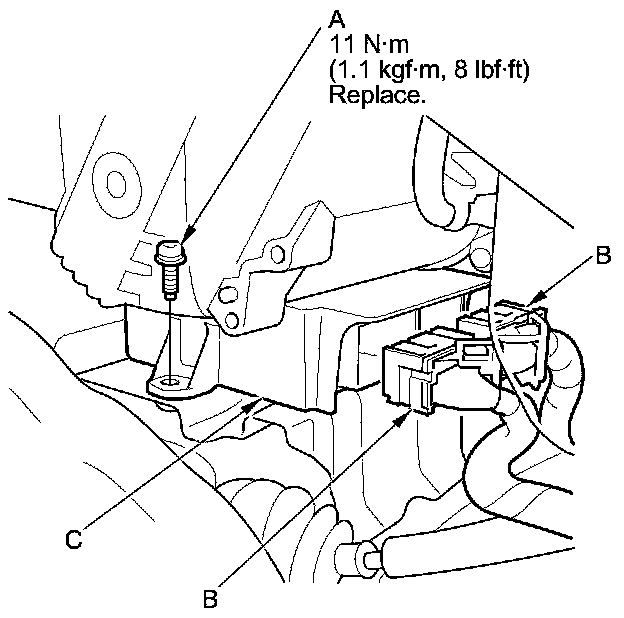 A
11 N·m
(1.1 kgf·m, 8 lbf·ft)
Replace.

B

C

B