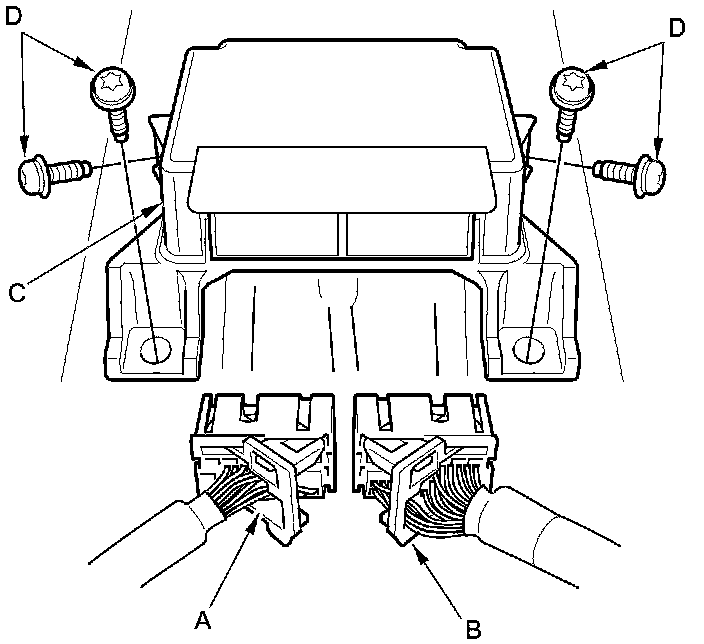 D
D
C
A
B