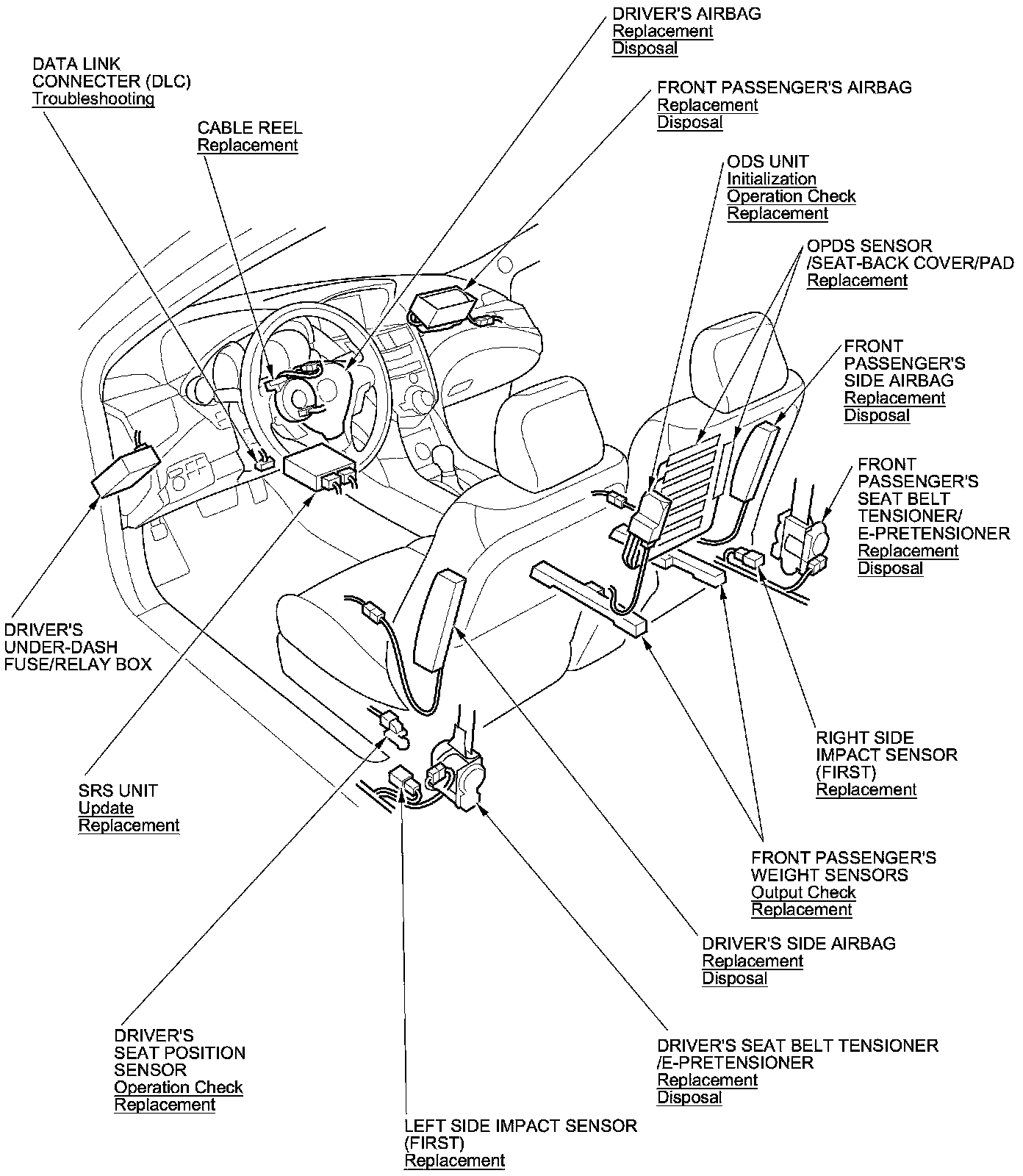 DRIVER'S AIRBAG
Replacement
Disposal

DATA LINK
CONNECTER (DLC)
Troubleshooting

FRONT PASSENGER'S AIRBAG
Replacement
Disposal

CABLE REEL
Replacement

ODS UNIT
Initialization
Operation Check
Replacement

OPDS SENSOR
/SEAT-BACK COVER/PAD
Replacement

FRONT
PASSENGER'S
SIDE AIRBAG
Replacement
Disposal

FRONT
PASSENGER'S
SEAT BELT
TENSIONER/
E-PRETENSIONER
Replacement
Disposal

DRIVER'S
UNDER-DASH
FUSE/RELAY BOX

RIGHT SIDE
IMPACT SENSOR
(FIRST)
Replacement

SRS UNIT
Update
Replacement

FRONT PASSENGER'S
WEIGHT SENSORS
Output Check
Replacement

DRIVER'S SIDE AIRBAG
Replacement
Disposal

DRIVER'S
SEAT POSITION
SENSOR
Operation Check
Replacement

DRIVER'S SEAT BELT TENSIONER
/E-PRETENSIONER
Replacement
Disposal

LEFT SIDE IMPACT SENSOR
(FIRST)
Replacement