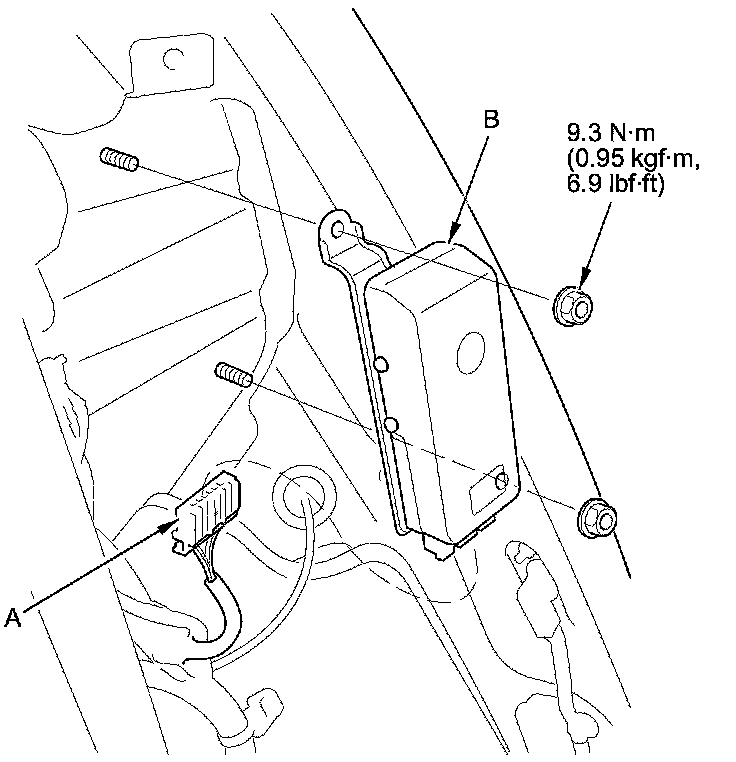 B

9.3 N·m
(0.95 kgf·m,
6.9 lbf·ft)

A