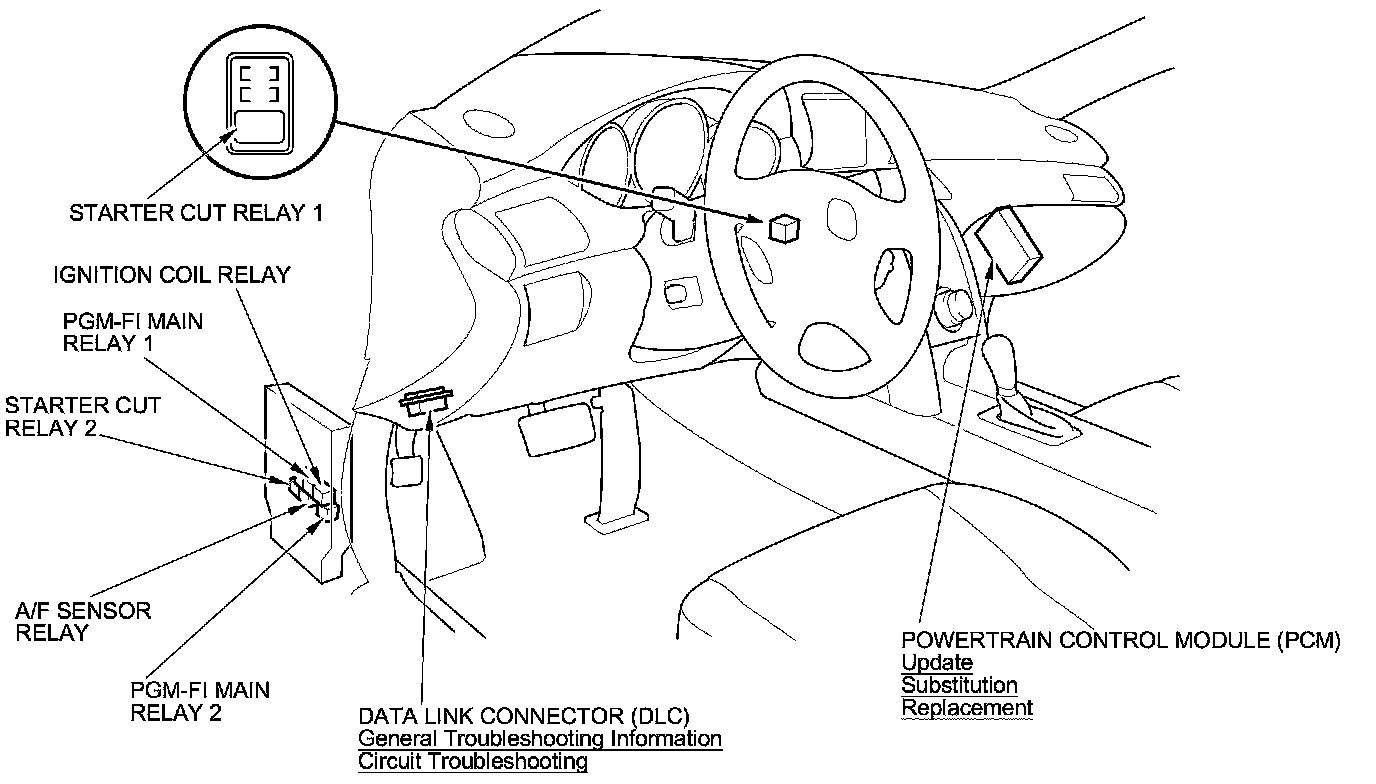 STARTER CUT RELAY 1

IGNITION COIL RELAY

PGM-FI MAIN RELAY 1

STARTER CUT RELAY 2

A/F SENSOR RELAY

PGM-FI MAIN RELAY 2

DATA LINK CONNECTOR (DLC)
General Troubleshooting Information
Circuit Troubleshooting

POWERTRAIN CONTROL MODULE (PCM)
Update
Substitution
Replacement