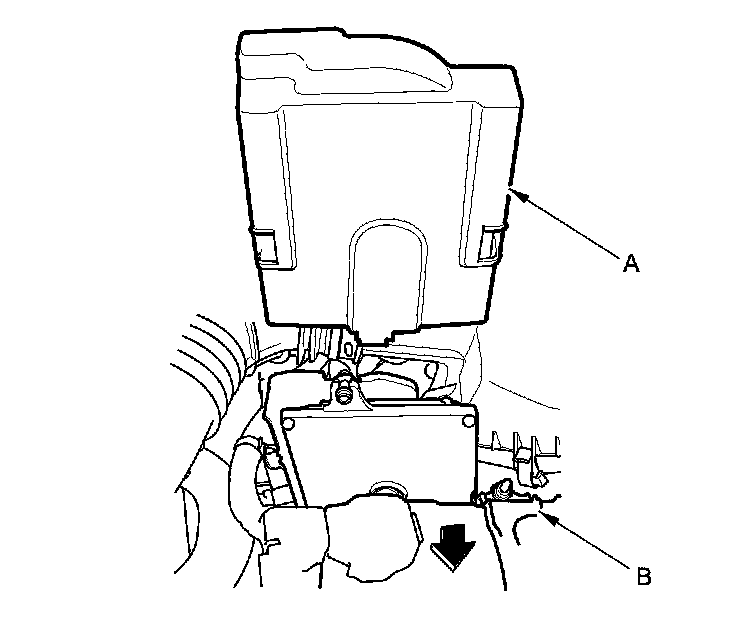 A

B