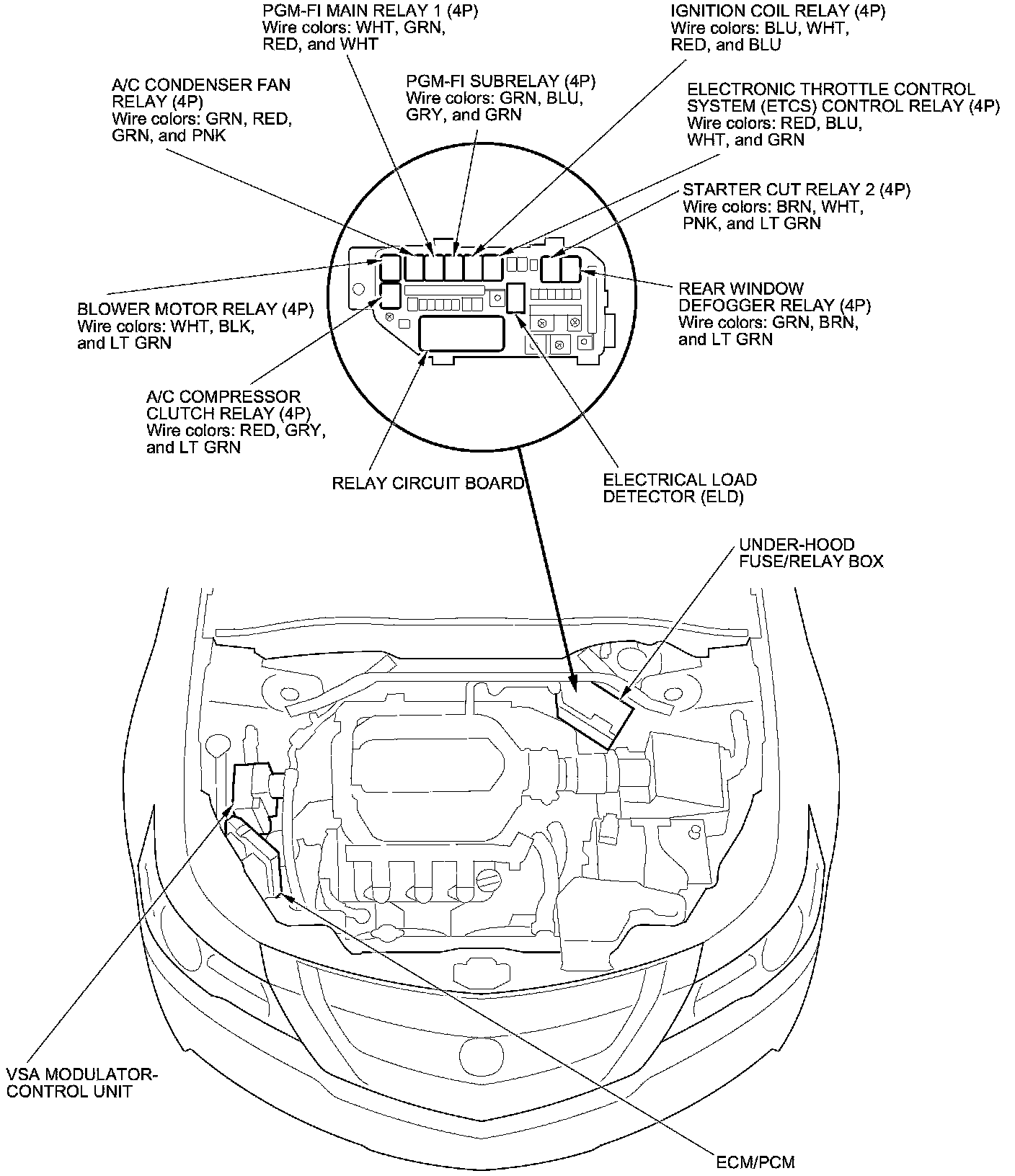 PGM-FI MAIN RELAY 1 (4P)
Wire colors: WHT, GRN, RED, and WHT

IGNITION COIL RELAY (4P)
Wire colors: BLU, WHT, RED, and BLU

A/C CONDENSER FAN RELAY (4P)
Wire colors: GRN, RED, GRN, and PNK

PGM-FI SUBRELAY (4P)
Wire colors: GRN, BLU, GRY, and GRN

ELECTRONIC THROTTLE CONTROL SYSTEM (ETCS) CONTROL RELAY (4P)
Wire colors: RED, BLU, WHT, and GRN

STARTER CUT RELAY 2 (4P)
Wire colors: BRN, WHT, PNK, and LT GRN

BLOWER MOTOR RELAY (4P)
Wire colors: WHT, BLK, and LT GRN

REAR WINDOW DEFOGGER RELAY (4P)
Wire colors: GRN, BRN, and LT GRN

A/C COMPRESSOR CLUTCH RELAY (4P)
Wire colors: RED, GRY, and LT GRN

RELAY CIRCUIT BOARD

ELECTRICAL LOAD DETECTOR (ELD)

UNDER-HOOD FUSE/RELAY BOX

VSA MODULATOR-CONTROL UNIT

ECM/PCM