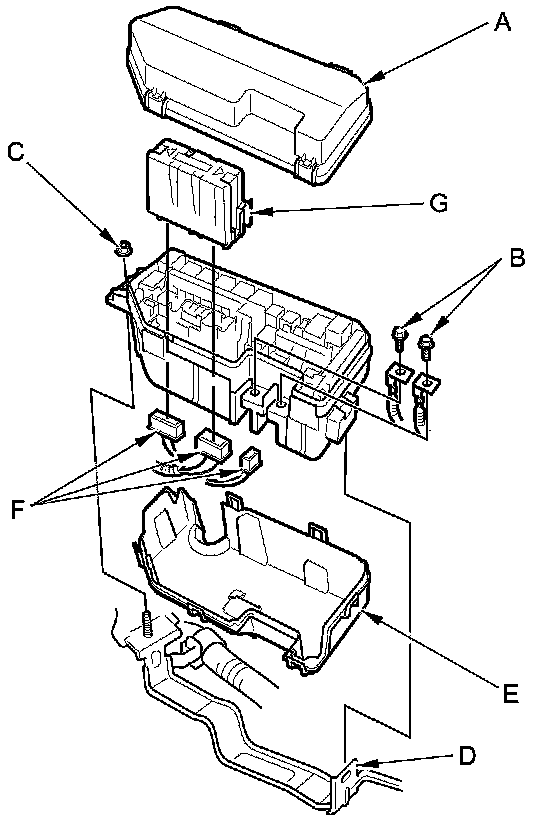 A
C
G
B
F
E
D