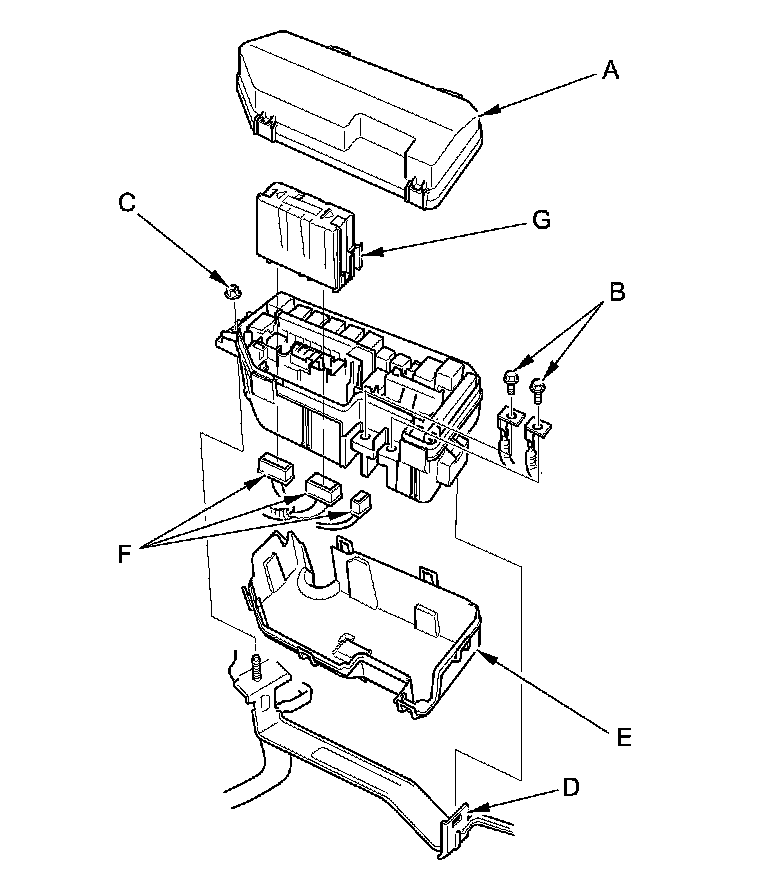 A
C
G
B
F
E
D