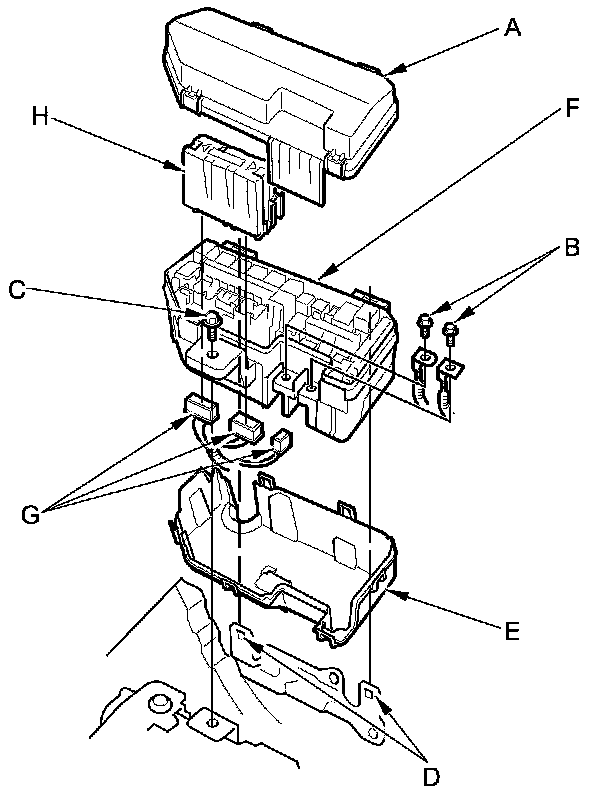 A
H
F
B
C
G
E
D